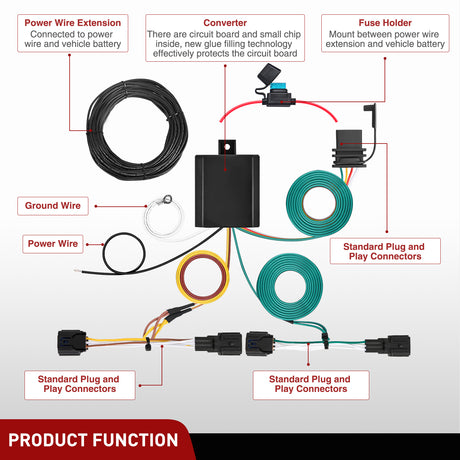 Power Wire Extension
Connected to power wire and vehicle battery

Converter
There are circuit board and small chip inside, new glue filling technology effectively protects the circuit board

Fuse Holder
Mount between power wire extension and vehicle battery

Ground Wire

Power Wire

Standard Plug and Play Connectors

Standard Plug and Play Connectors

Standard Plug and Play Connectors

PRODUCT FUNCTION