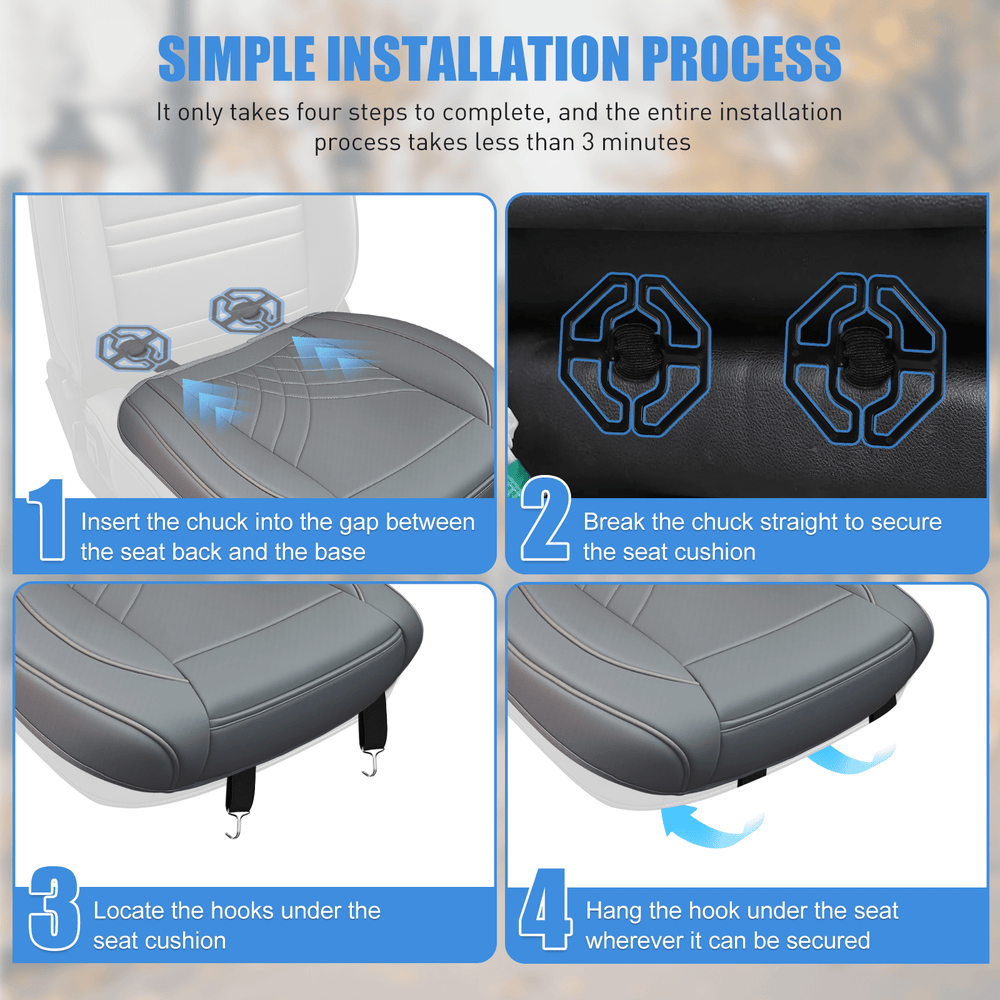 SIMPLE INSTALLATION PROCESS

It only takes four steps to complete, and the entire installation process takes less than 3 minutes

1 Insert the chuck into the gap between the seat back and the base

2 Break the chuck straight to secure the seat cushion

3 Locate the hooks under the seat cushion

4 Hang the hook under the seat wherever it can be secured