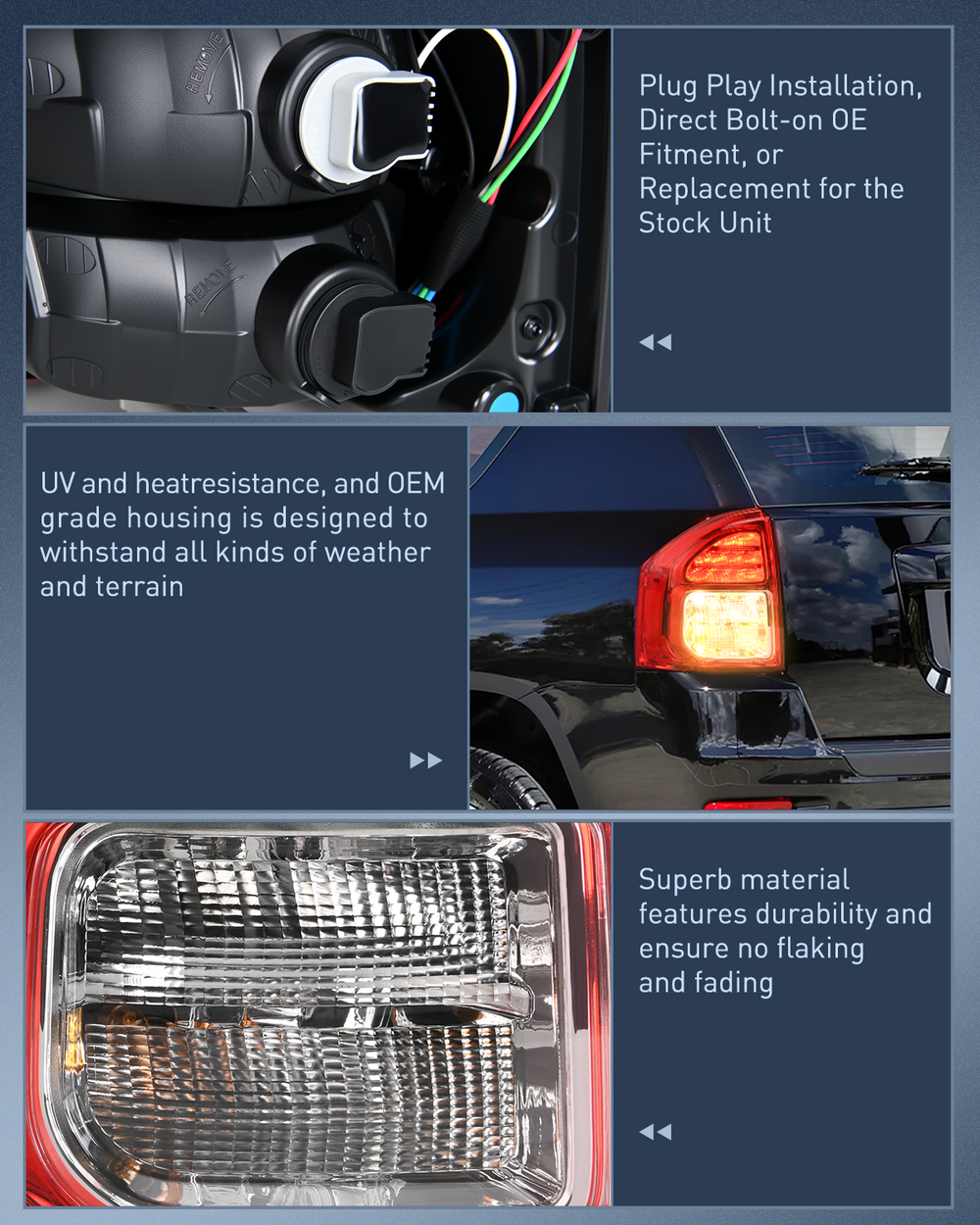 REMOVE

REMOVE

Plug Play Installation, Direct Bolt-on OE Fitment, or Replacement for the Stock Unit

UV and heatresistance, and OEM grade housing is designed to withstand all kinds of weather and terrain

Superb material features durability and ensure no flaking and fading