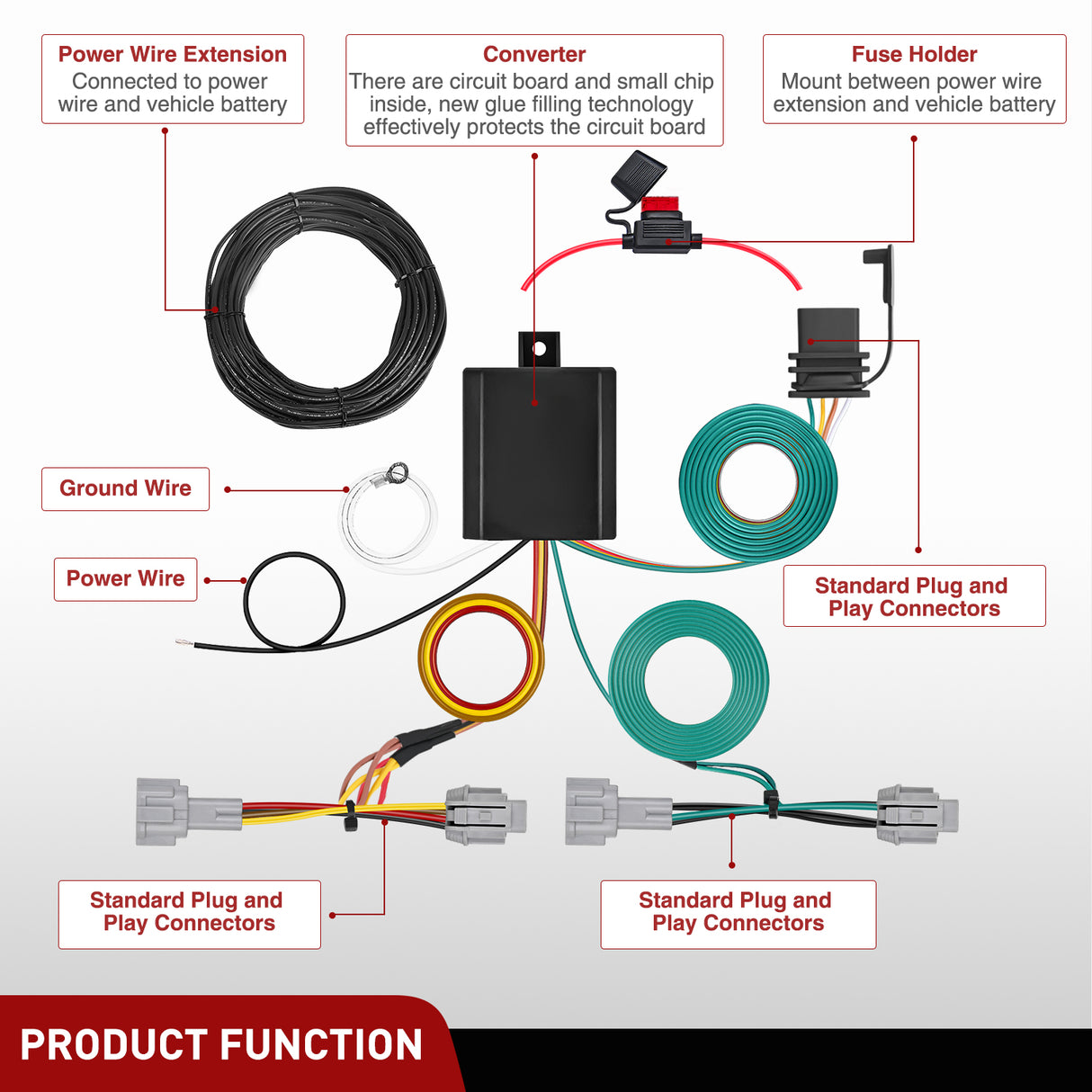 Power Wire Extension
Connected to power wire and vehicle battery

Converter
There are circuit board and small chip inside, new glue filling technology effectively protects the circuit board

Fuse Holder
Mount between power wire extension and vehicle battery

Ground Wire

Power Wire

Standard Plug and Play Connectors

Standard Plug and Play Connectors

Standard Plug and Play Connectors

PRODUCT FUNCTION