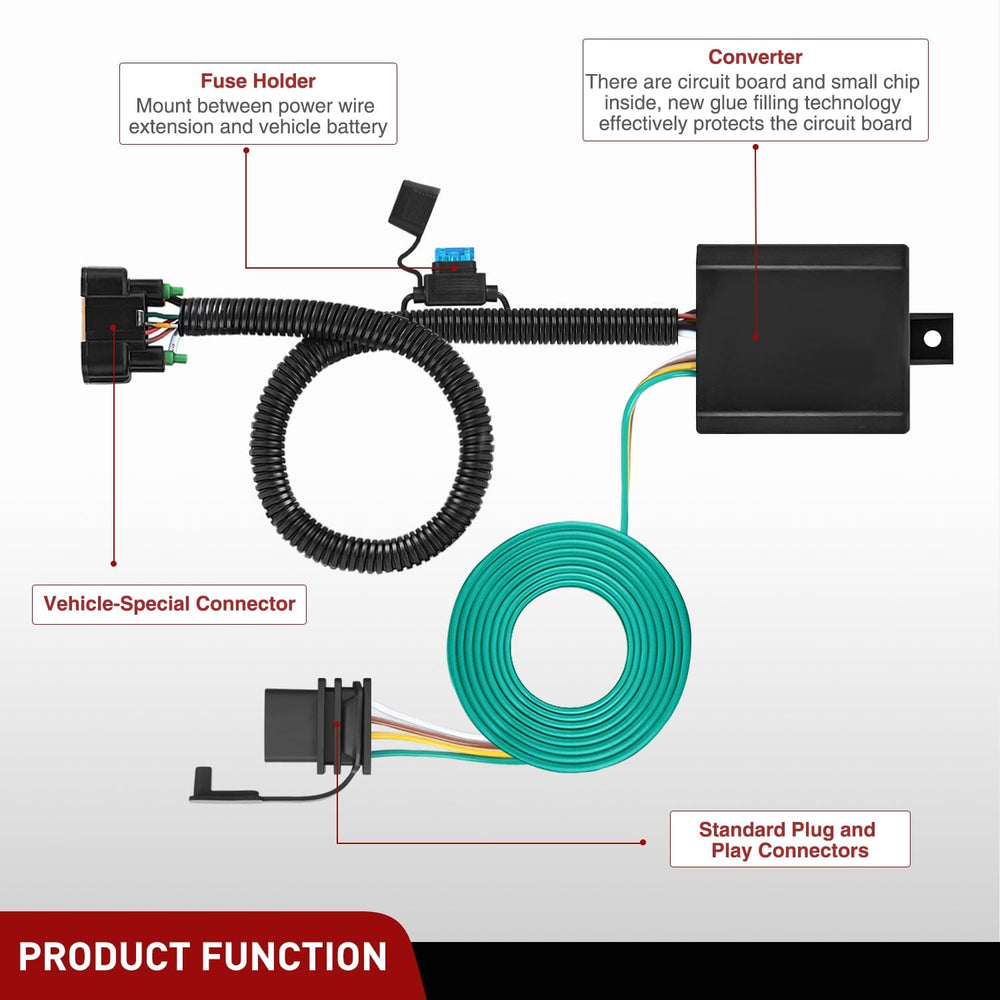 Fuse Holder
Mount between power wire extension and vehicle battery

Converter
There are circuit board and small chip inside, new glue filling technology effectively protects the circuit board

Vehicle-Special Connector

Standard Plug and Play Connectors

PRODUCT FUNCTION