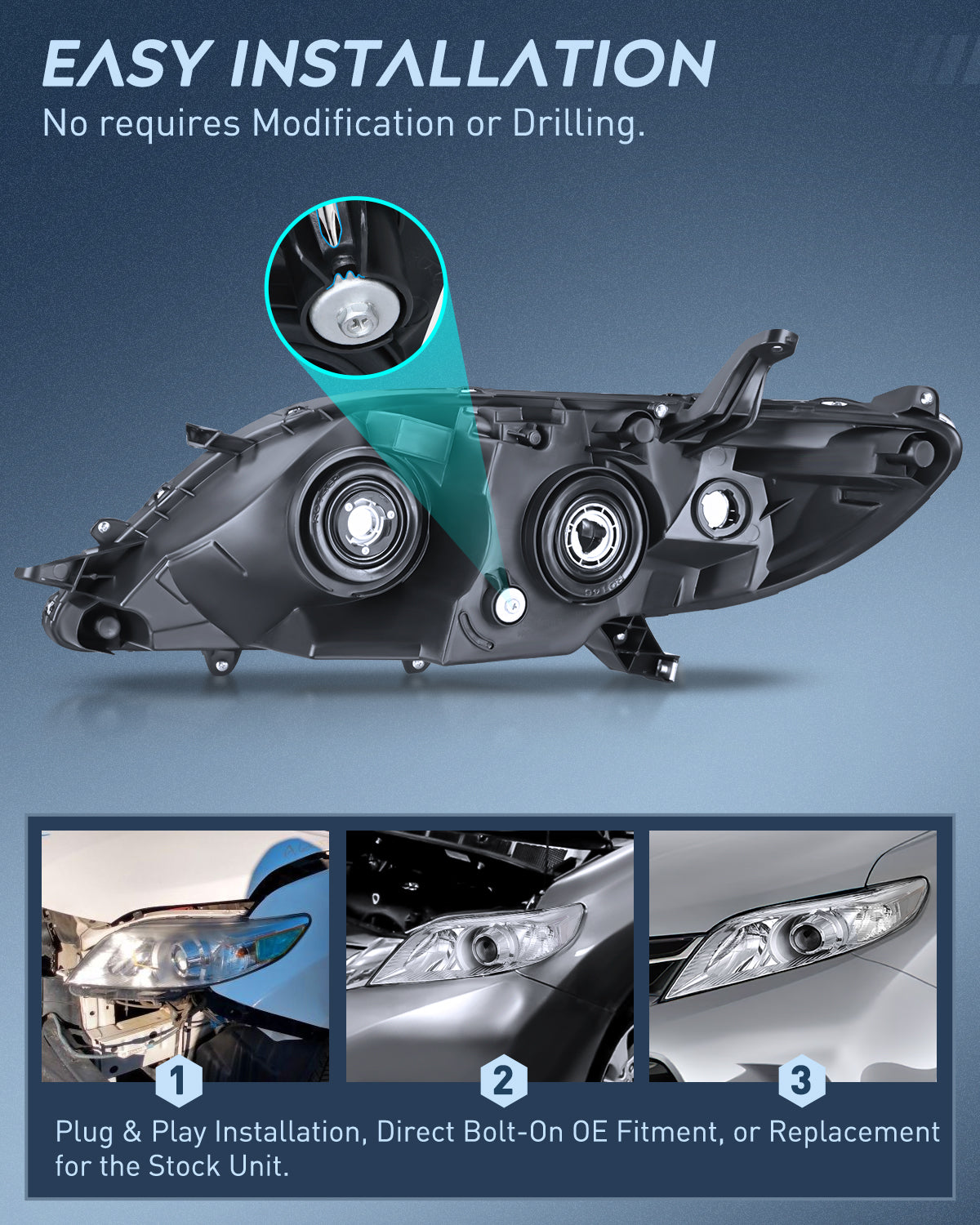 EASY INSTALLATION
No requires Modification or Drilling.

1

2

3

Plug & Play Installation, Direct Bolt-On OE Fitment, or Replacement for the Stock Unit.