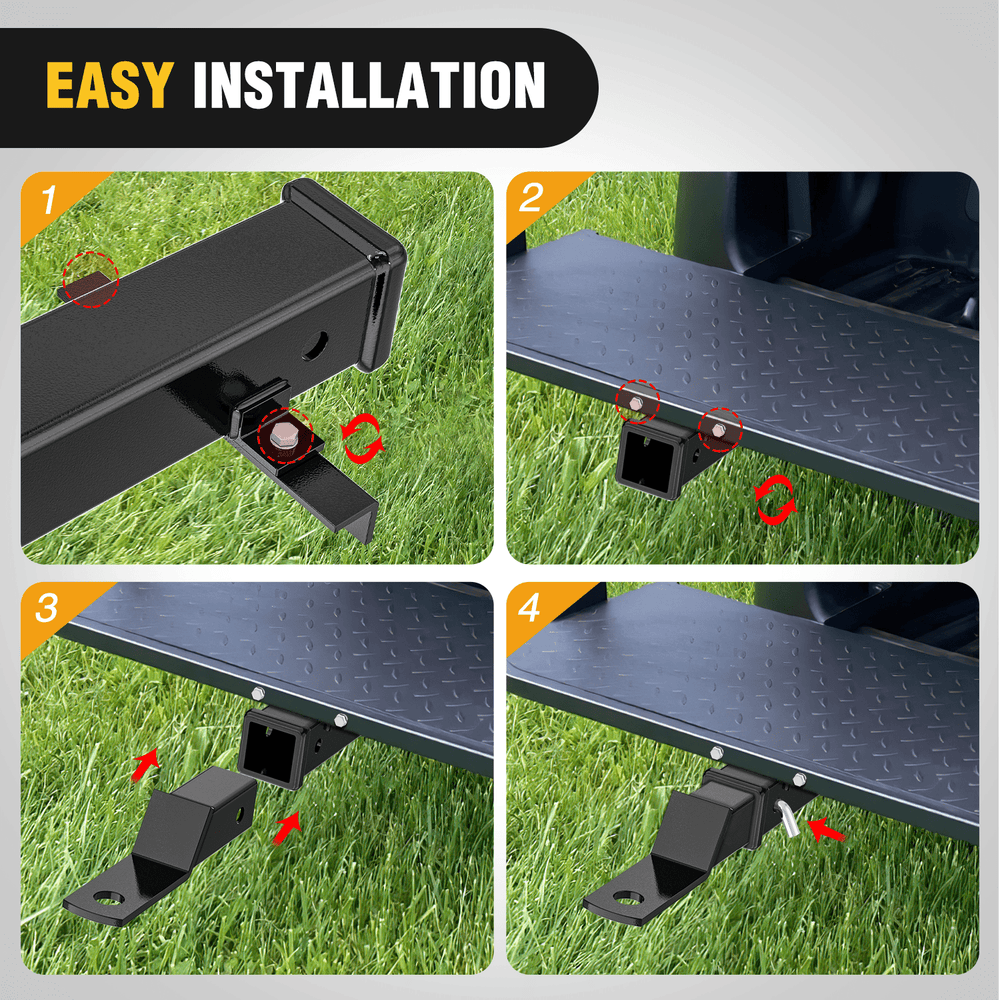 EASY INSTALLATION

1

2

3

4