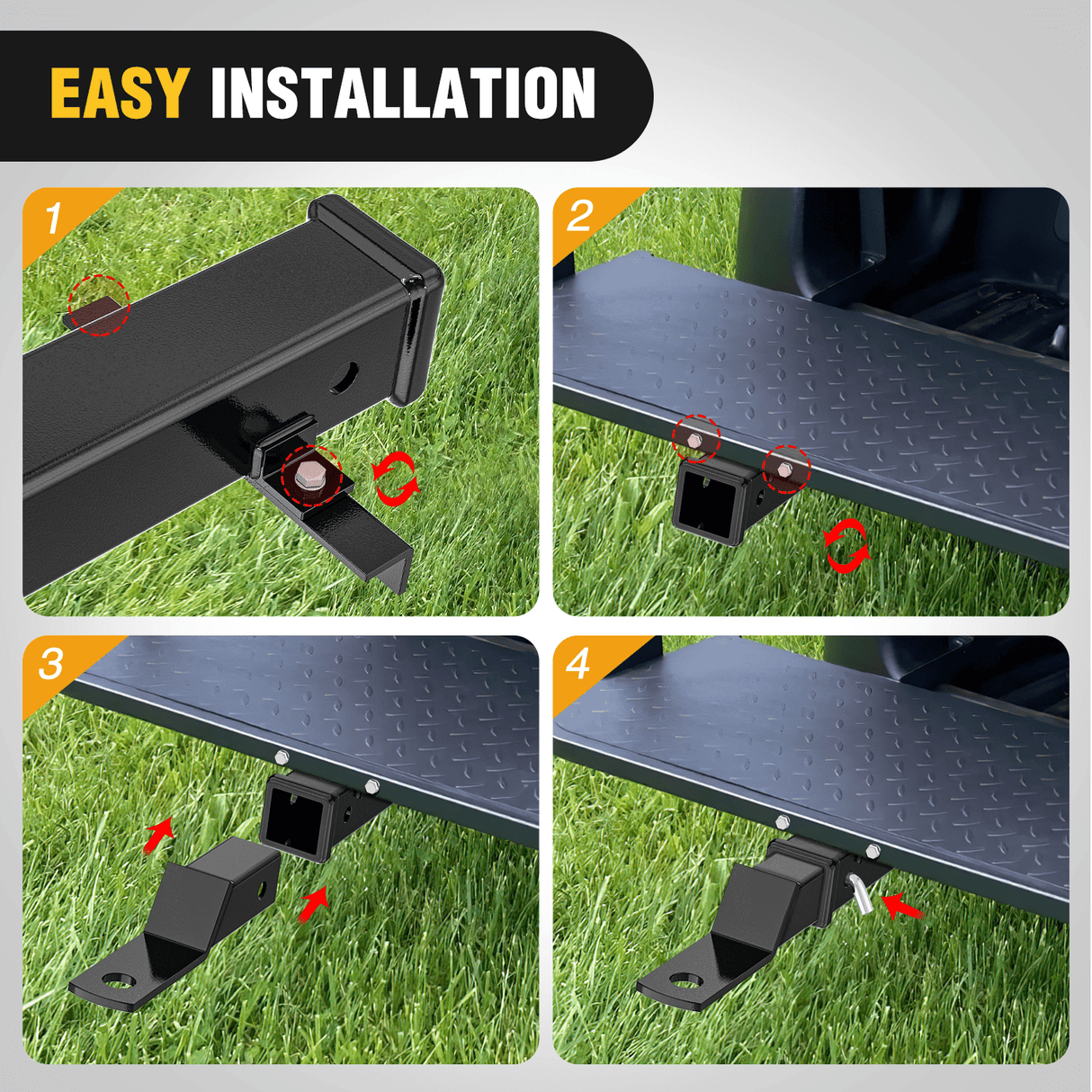 EASY INSTALLATION

1

2

3

4