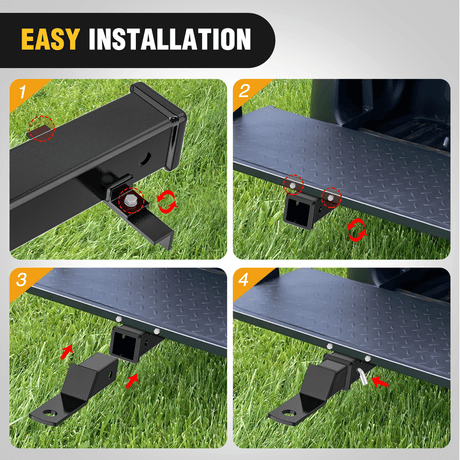 EASY INSTALLATION

1

2

3

4