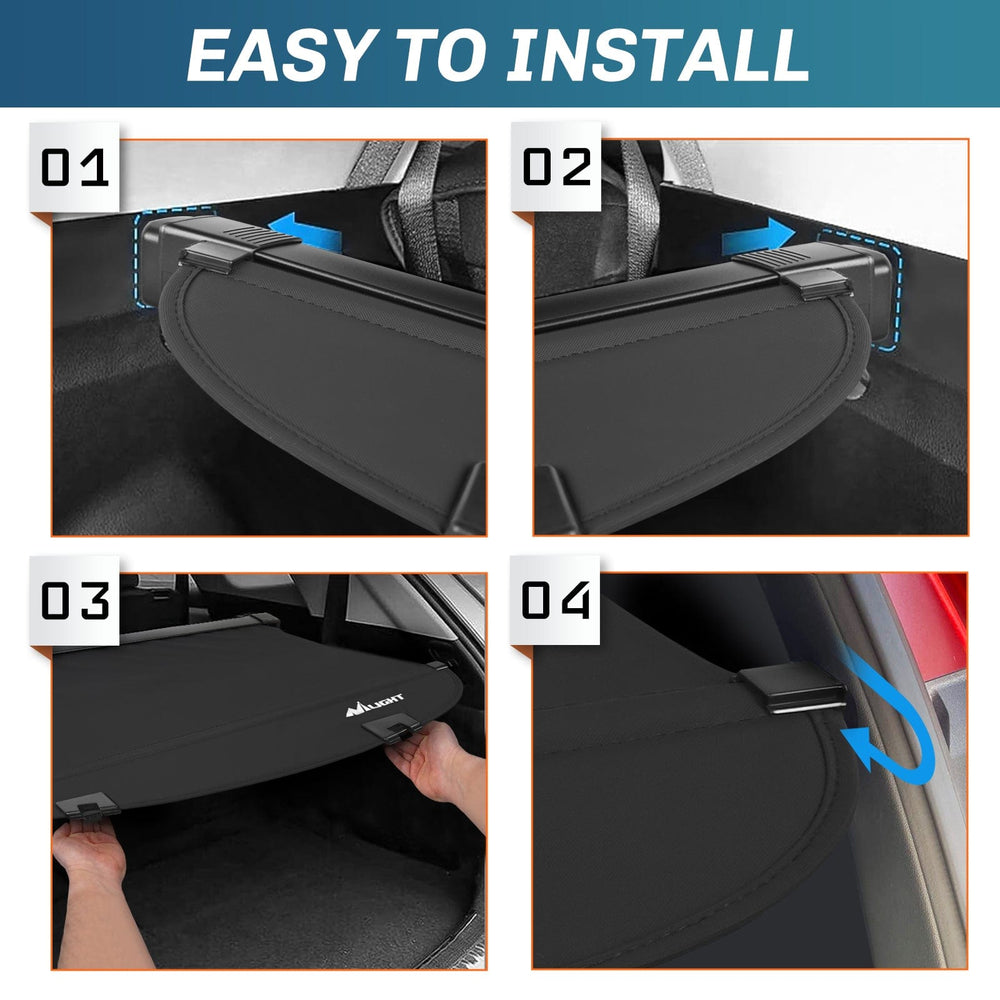 EASY TO INSTALL

01

02

03

NILIGHT

04