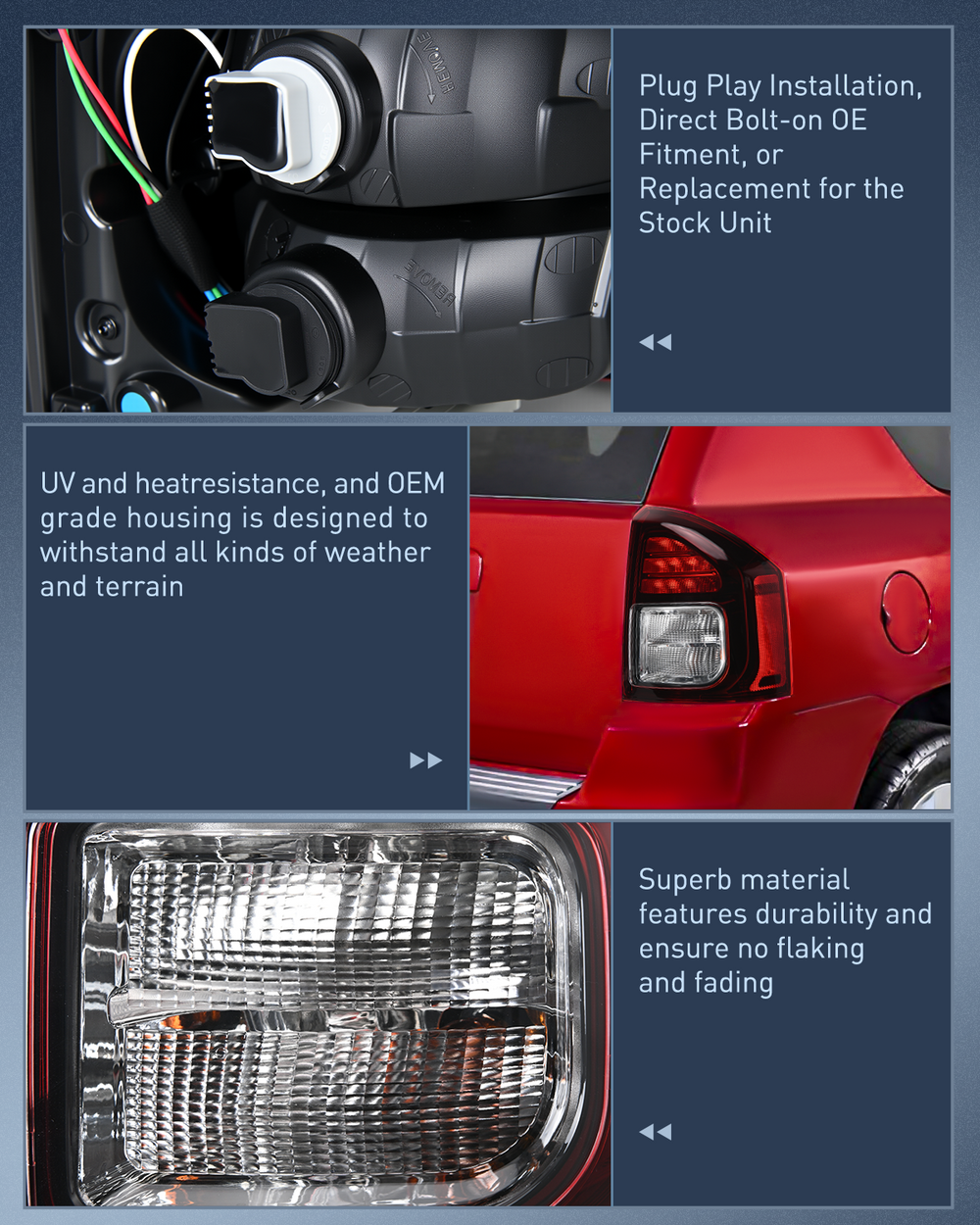 REMOVE

REMOVE

Plug Play Installation, Direct Bolt-on OE Fitment, or Replacement for the Stock Unit

UV and heatresistance, and OEM grade housing is designed to withstand all kinds of weather and terrain

Superb material features durability and ensure no flaking and fading