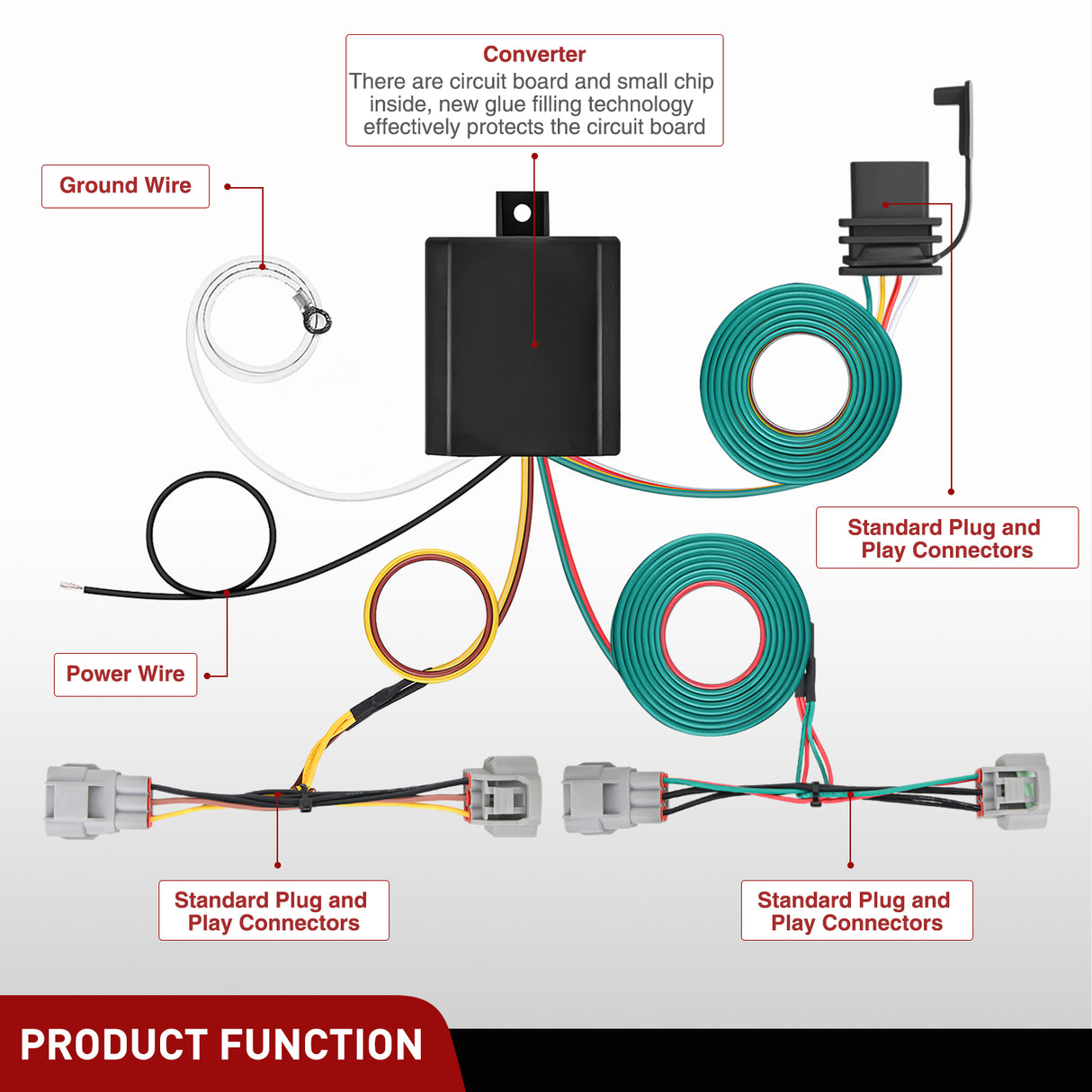 Converter
There are circuit board and small chip inside, new glue filling technology effectively protects the circuit board

Ground Wire

Standard Plug and Play Connectors

Power Wire

Standard Plug and Play Connectors

Standard Plug and Play Connectors

PRODUCT FUNCTION