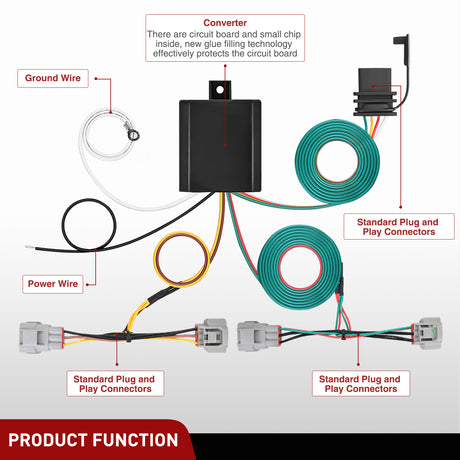 Converter
There are circuit board and small chip inside, new glue filling technology effectively protects the circuit board

Ground Wire

Standard Plug and Play Connectors

Power Wire

Standard Plug and Play Connectors

Standard Plug and Play Connectors

PRODUCT FUNCTION