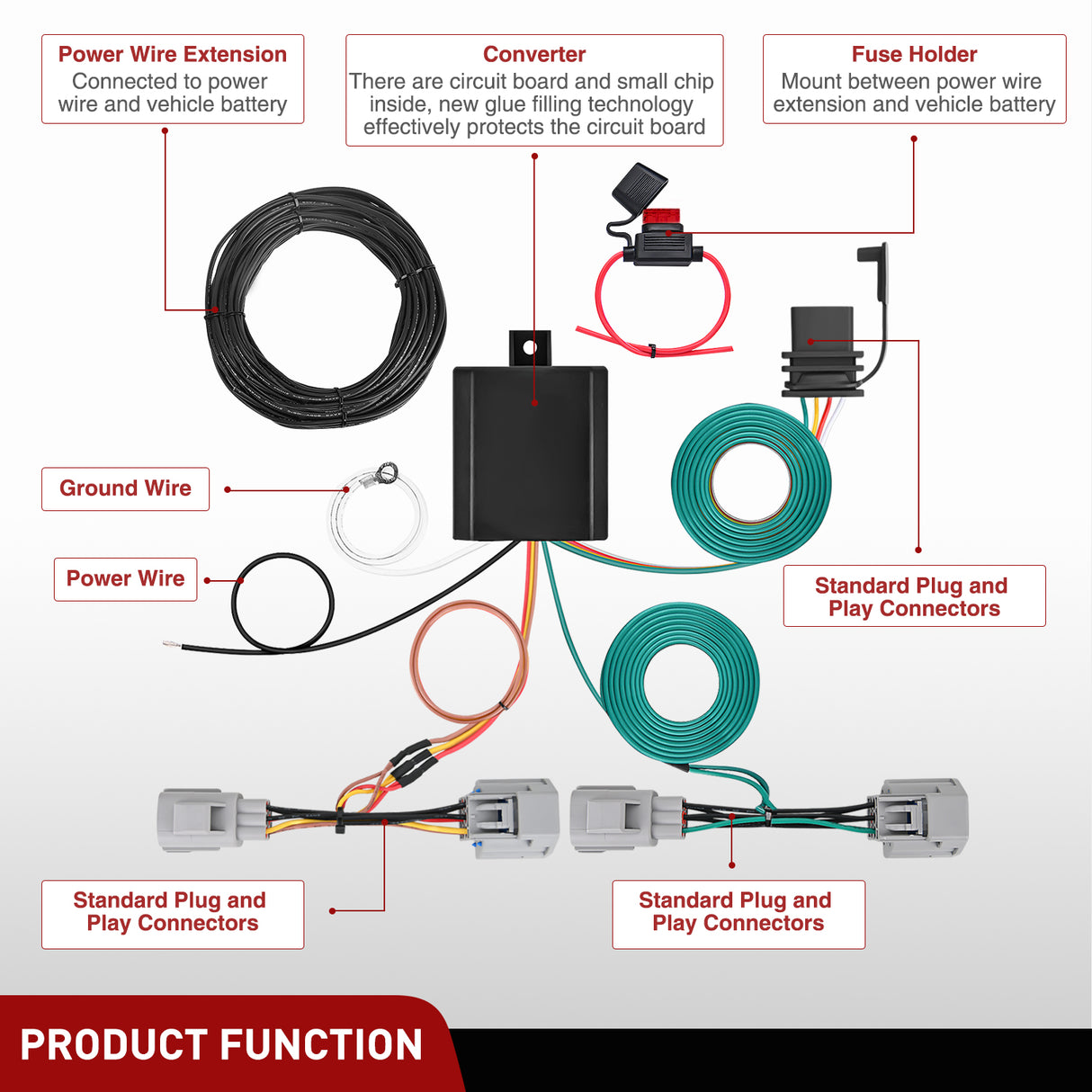 Power Wire Extension
Connected to power wire and vehicle battery

Converter
There are circuit board and small chip inside, new glue filling technology effectively protects the circuit board

Fuse Holder
Mount between power wire extension and vehicle battery

Ground Wire

Power Wire

Standard Plug and Play Connectors

Standard Plug and Play Connectors

Standard Plug and Play Connectors

PRODUCT FUNCTION