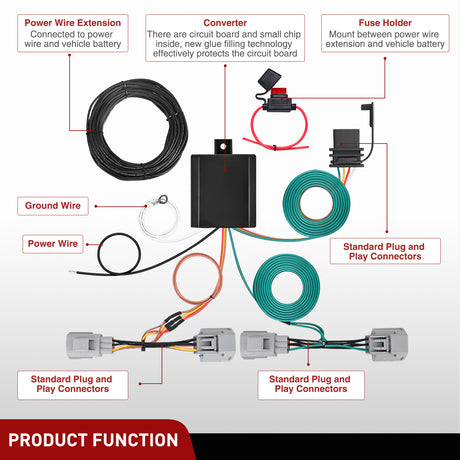 Power Wire Extension
Connected to power wire and vehicle battery

Converter
There are circuit board and small chip inside, new glue filling technology effectively protects the circuit board

Fuse Holder
Mount between power wire extension and vehicle battery

Ground Wire

Power Wire

Standard Plug and Play Connectors

Standard Plug and Play Connectors

Standard Plug and Play Connectors

PRODUCT FUNCTION