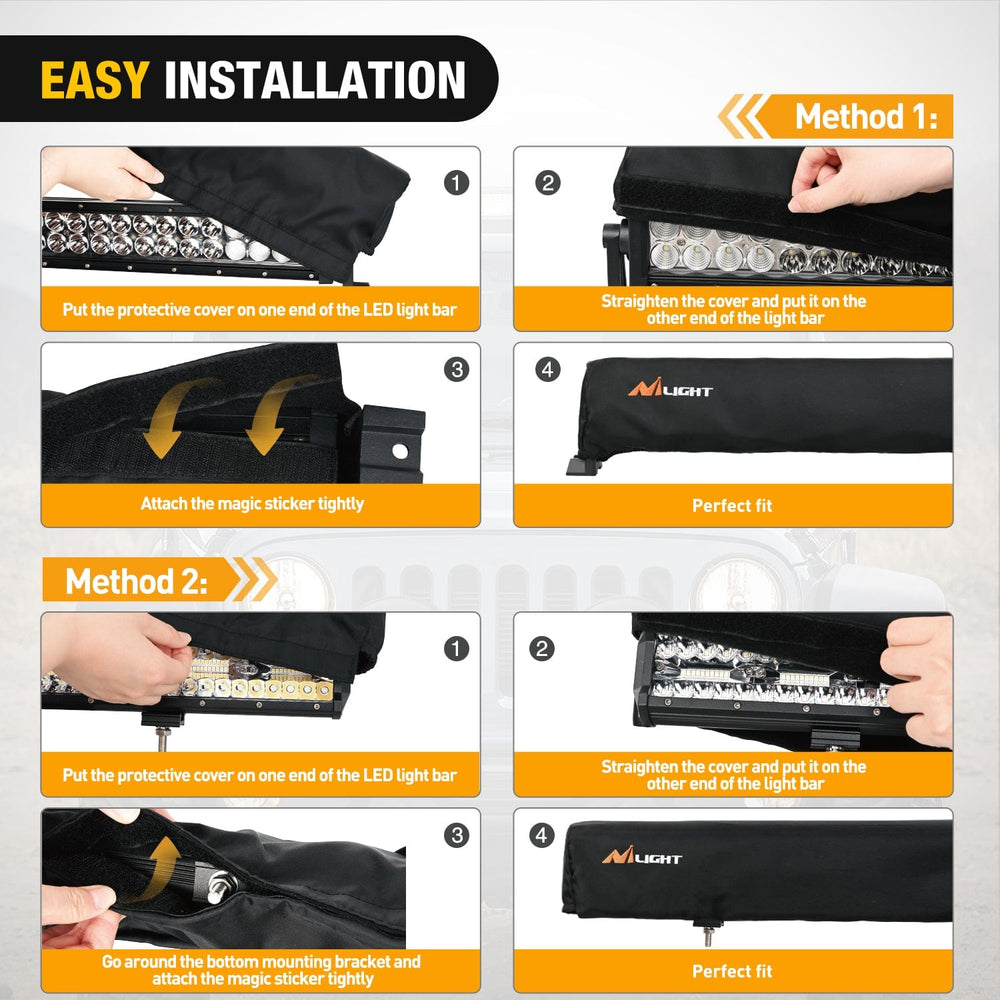 EASY INSTALLATION

Method 1:

1
Put the protective cover on one end of the LED light bar

2
Straighten the cover and put it on the other end of the light bar

3
Attach the magic sticker tightly

4
NLIGHT
Perfect fit

Method 2:

1
Put the protective cover on one end of the LED light bar

2
Straighten the cover and put it on the other end of the light bar

3
Go around the bottom mounting bracket and attach the magic sticker tightly

4
NLIGHT
Perfect fit