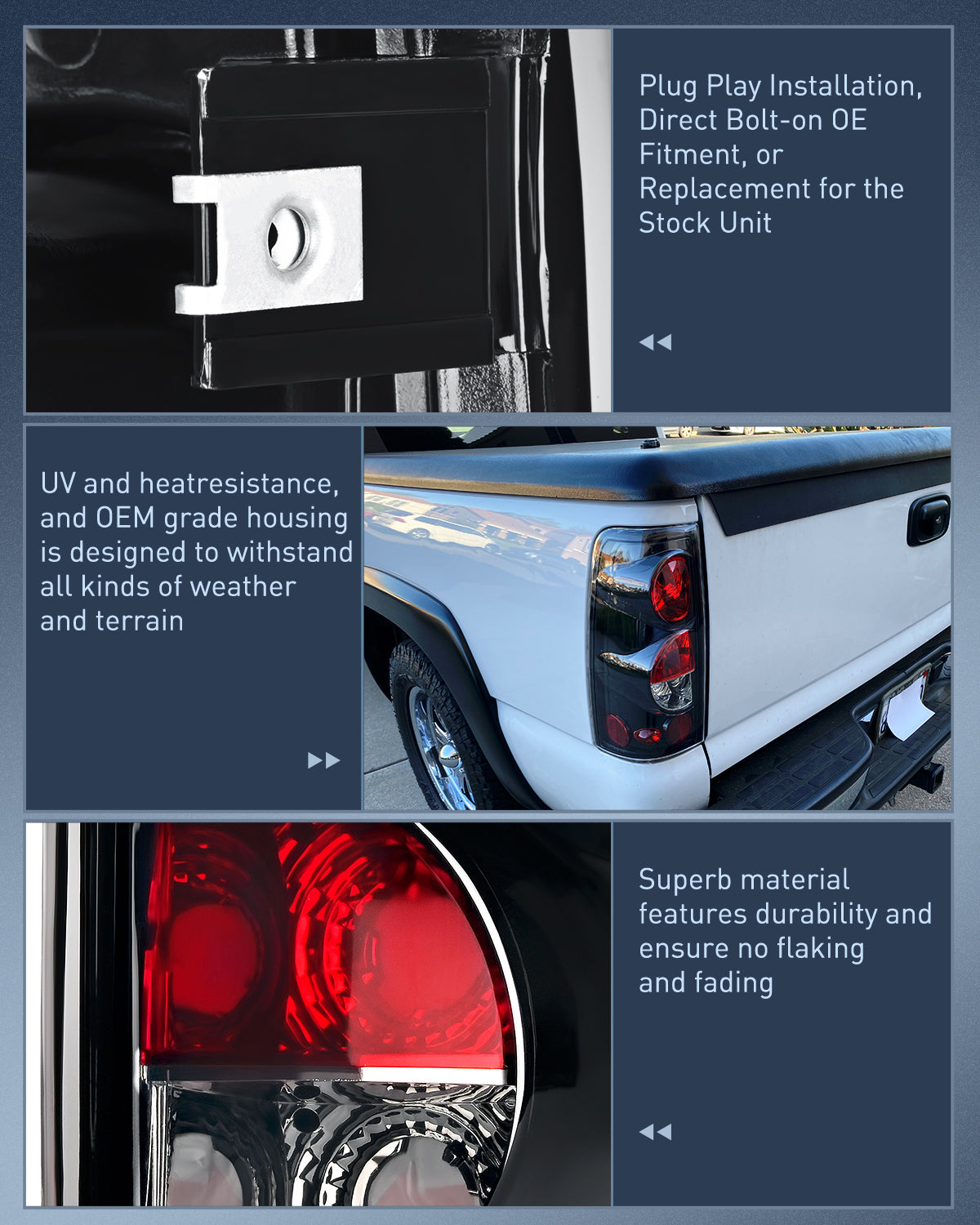 Plug Play Installation, Direct Bolt-on OE Fitment, or Replacement for the Stock Unit

UV and heatresistance, and OEM grade housing is designed to withstand all kinds of weather and terrain

Superb material features durability and ensure no flaking and fading