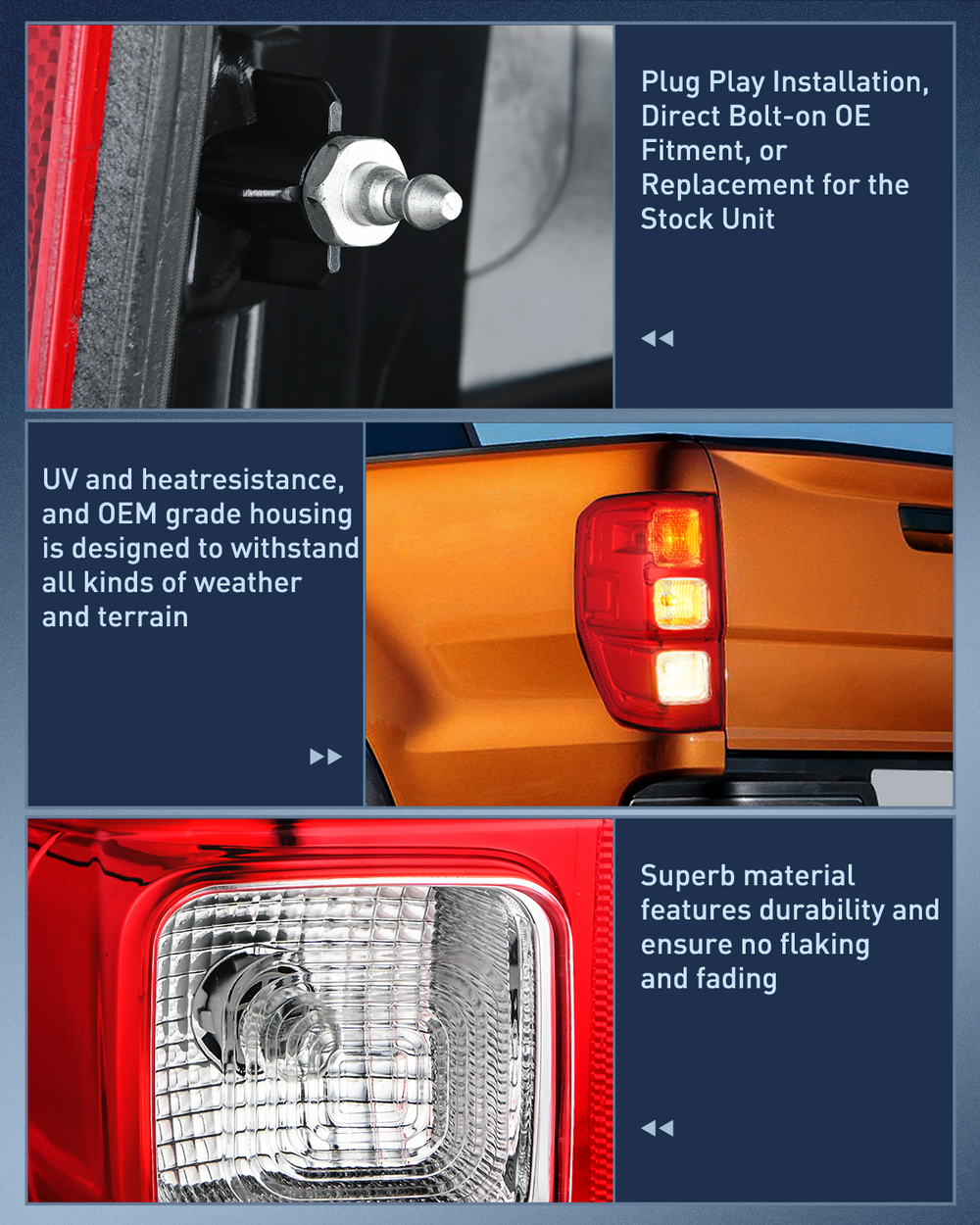 Plug Play Installation, Direct Bolt-on OE Fitment, or Replacement for the Stock Unit

UV and heatresistance, and OEM grade housing is designed to withstand all kinds of weather and terrain

Superb material features durability and ensure no flaking and fading