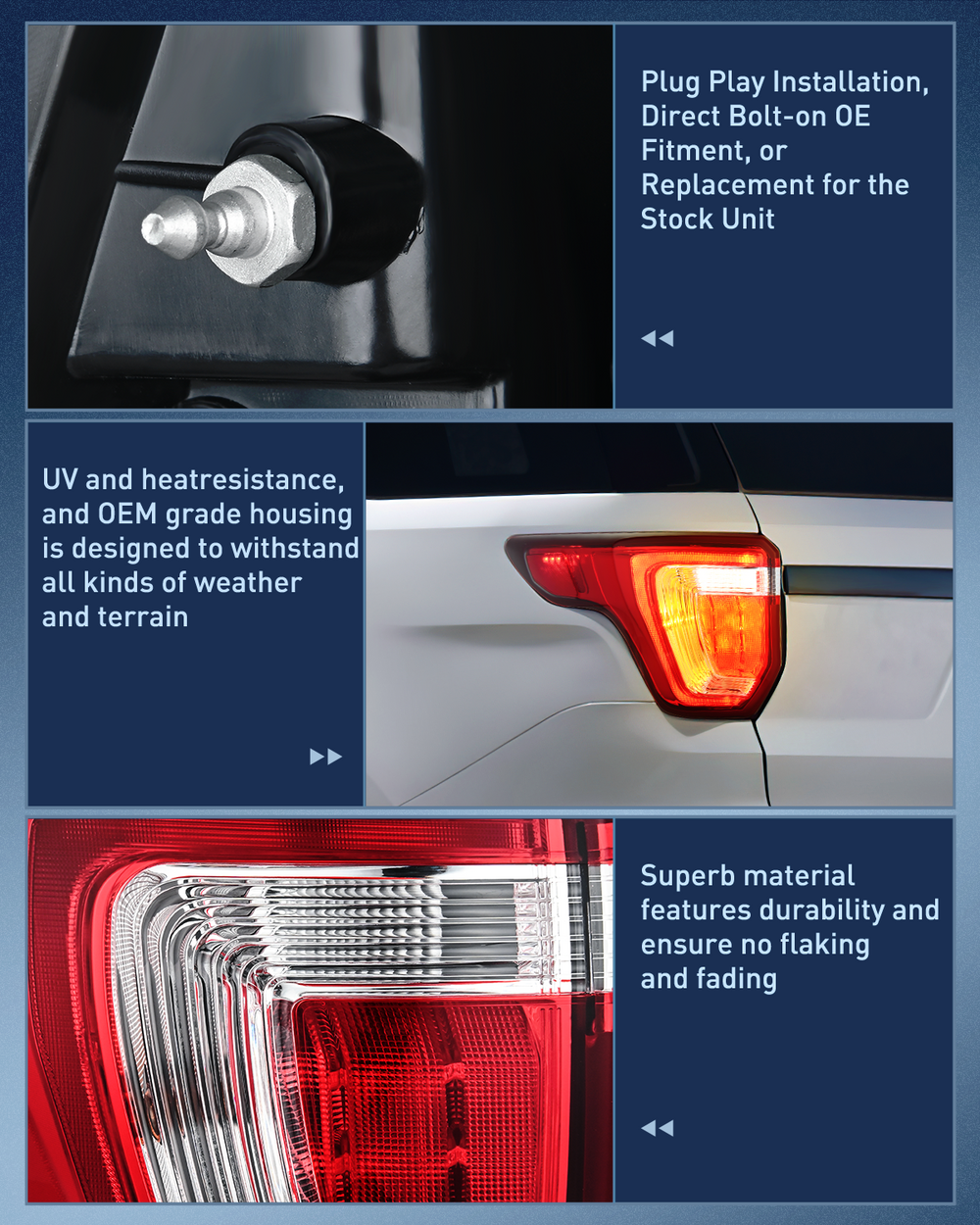 Plug Play Installation, Direct Bolt-on OE Fitment, or Replacement for the Stock Unit

UV and heatresistance, and OEM grade housing is designed to withstand all kinds of weather and terrain

Superb material features durability and ensure no flaking and fading