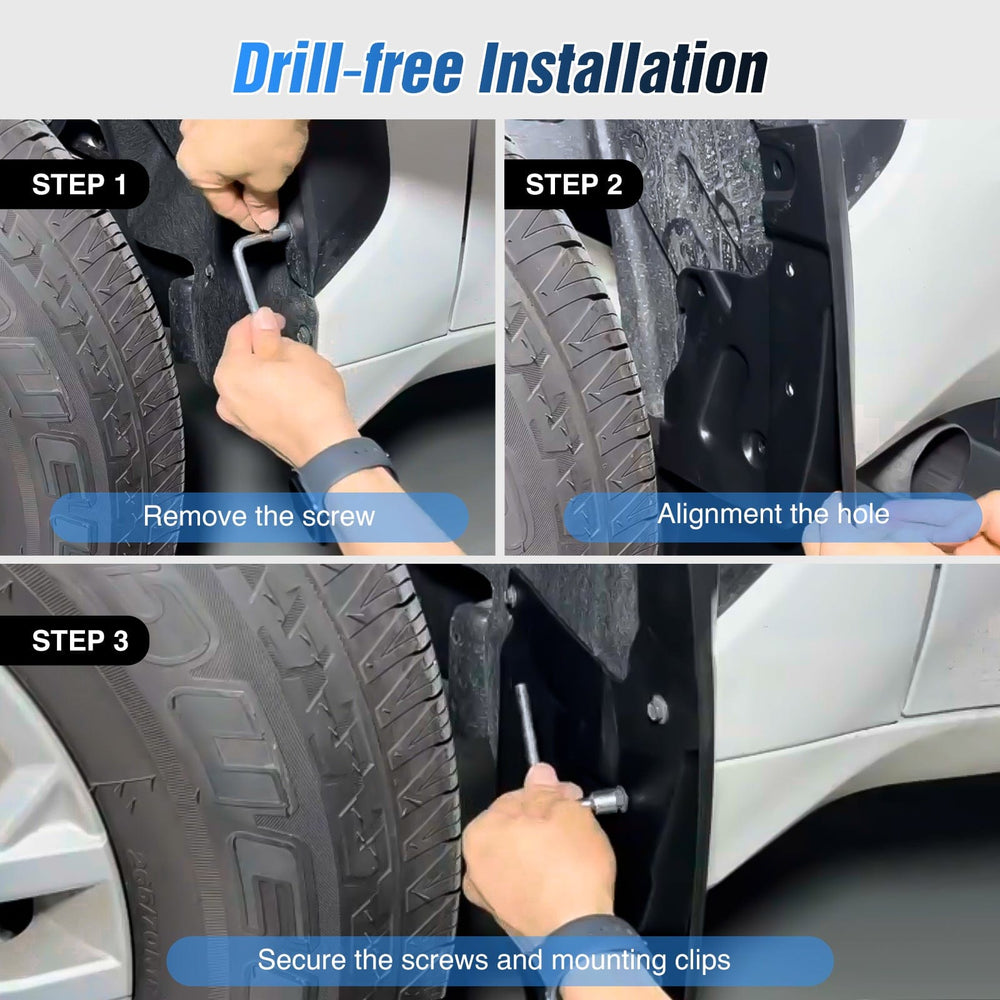 Drill-free Installation

STEP 1

Remove the screw

STEP 2

Alignment the hole

STEP 3

Secure the screws and mounting clips