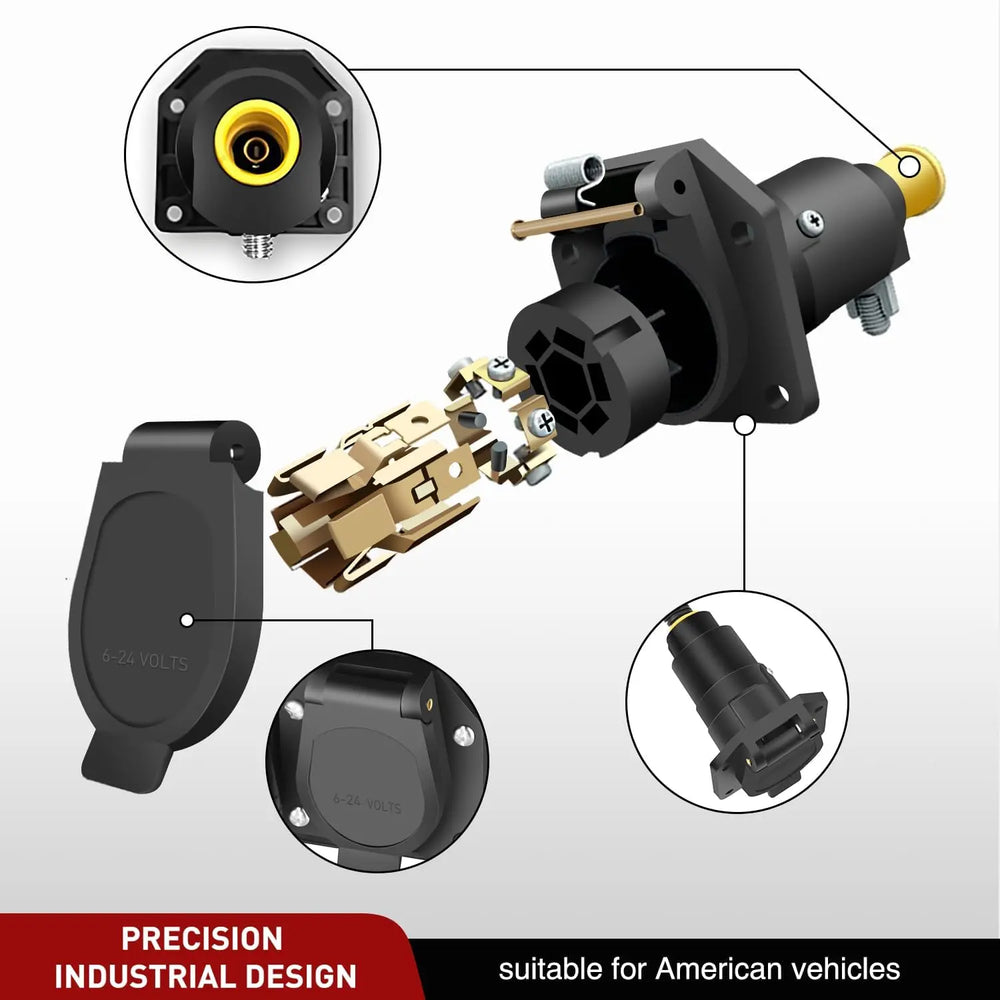 6-24 VOLTS

6-24 VOLTS

PRECISION INDUSTRIAL DESIGN

suitable for American vehicles