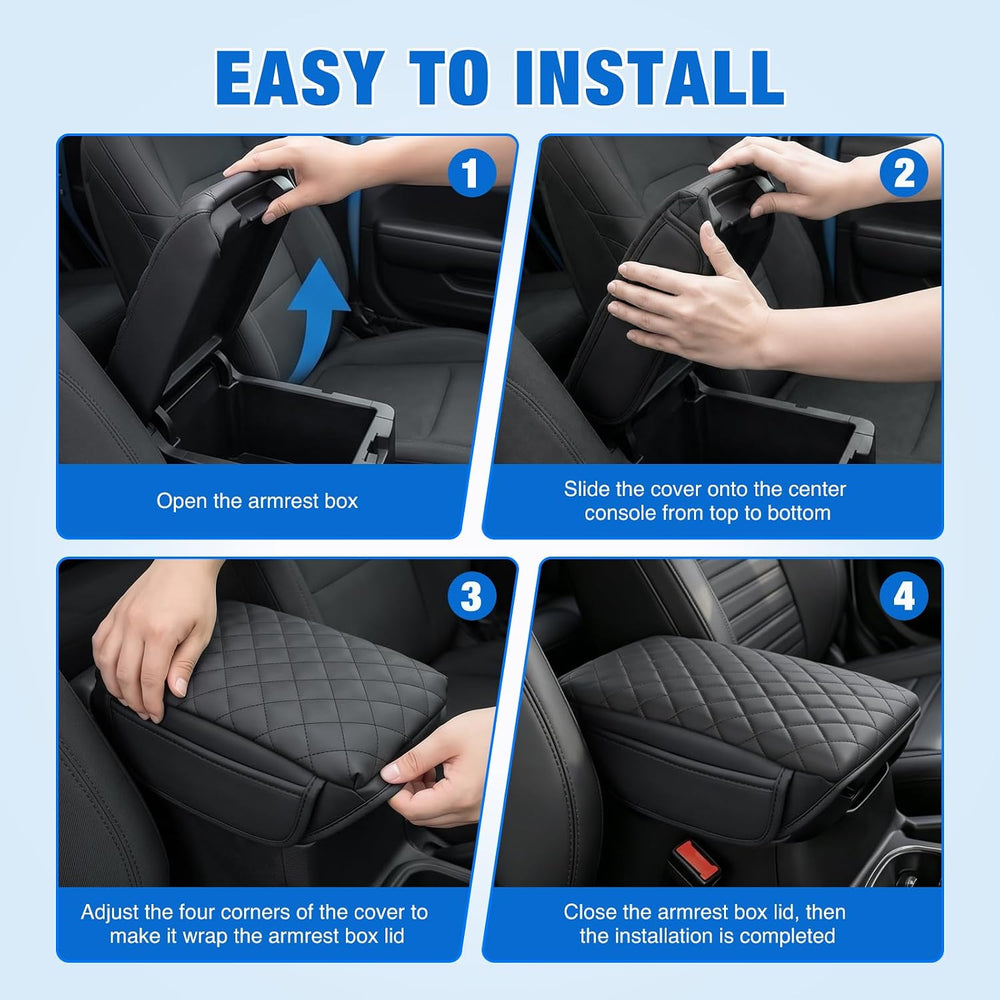 EASY TO INSTALL

1

Open the armrest box

2

Slide the cover onto the center console from top to bottom

3

Adjust the four corners of the cover to make it wrap the armrest box lid

4

Close the armrest box lid, then the installation is completed