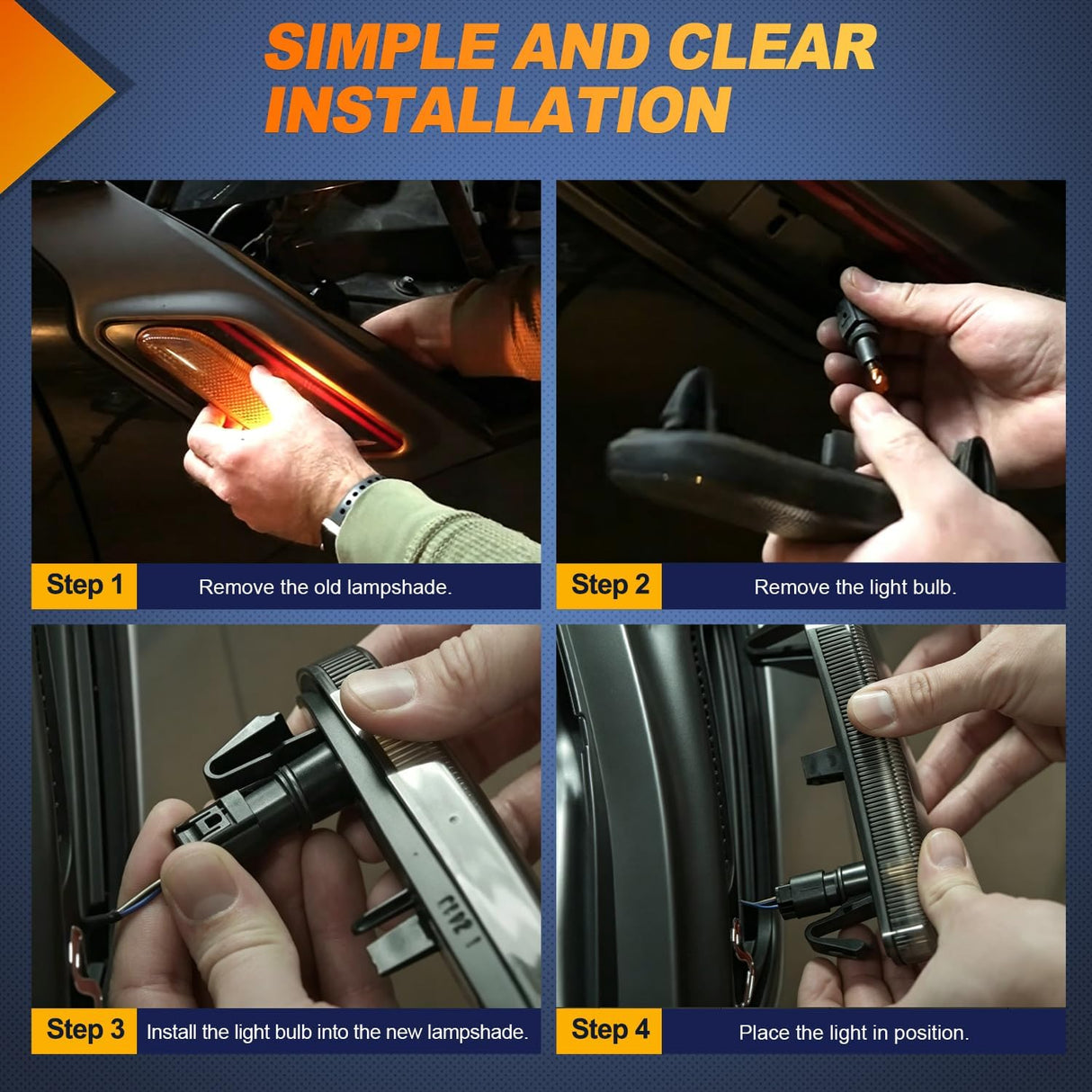 SIMPLE AND CLEAR INSTALLATION

Step 1 Remove the old lampshade.

Step 2 Remove the light bulb.

Step 3 Install the light bulb into the new lampshade.

Step 4 Place the light in position.