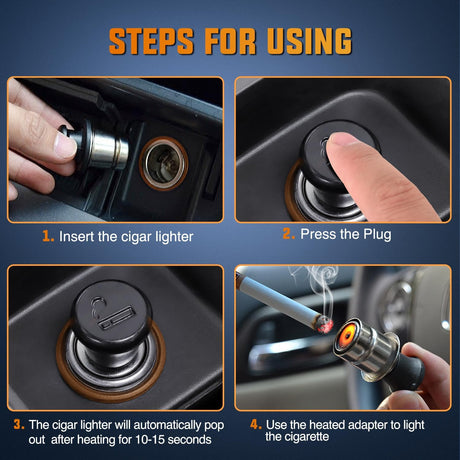 STEPS FOR USING

1. Insert the cigar lighter

2. Press the Plug

3. The cigar lighter will automatically pop out after heating for 10-15 seconds

4. Use the heated adapter to light the cigarette