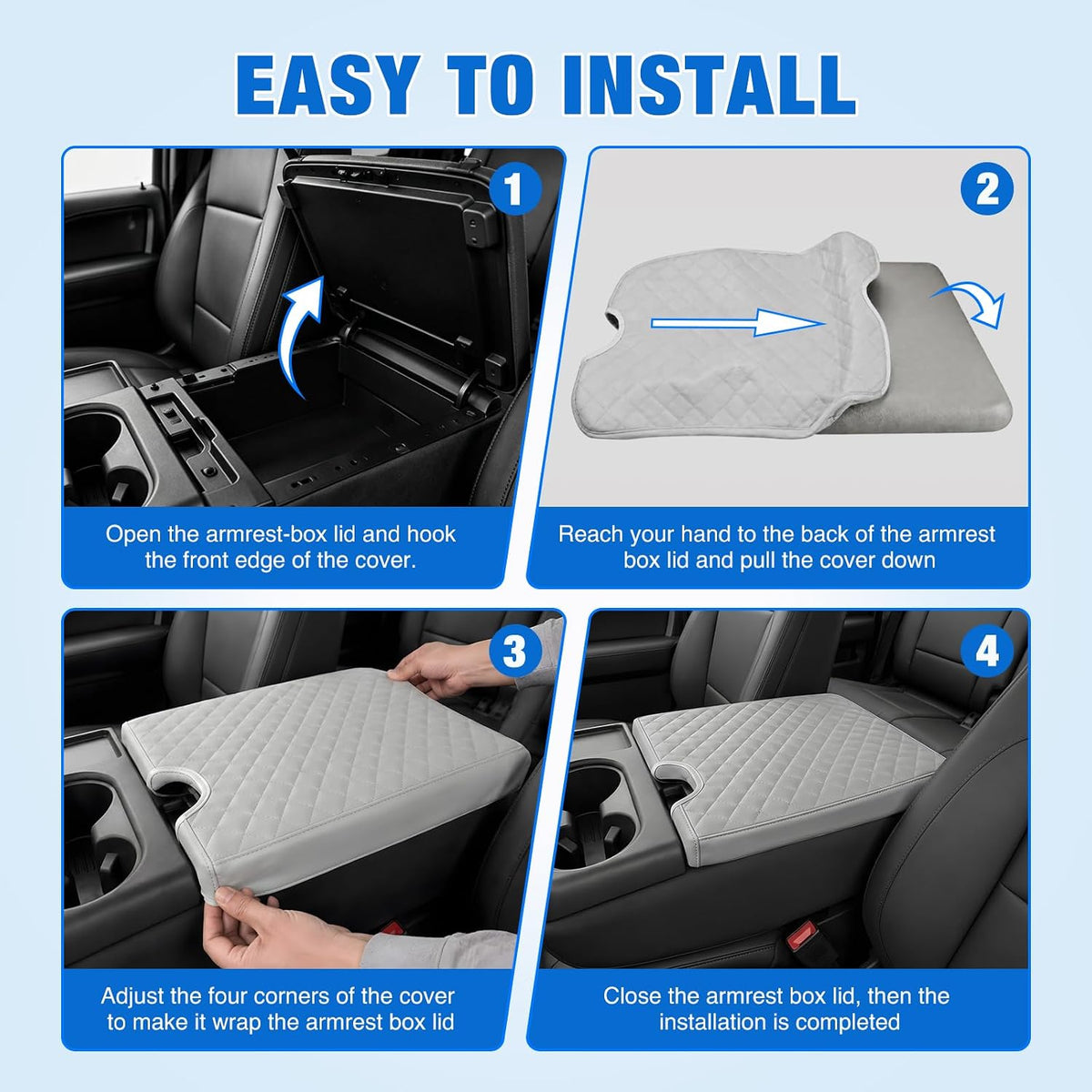 EASY TO INSTALL

1

Open the armrest-box lid and hook the front edge of the cover.

2

Reach your hand to the back of the armrest box lid and pull the cover down

3

Adjust the four corners of the cover to make it wrap the armrest box lid

4

Close the armrest box lid, then the installation is completed