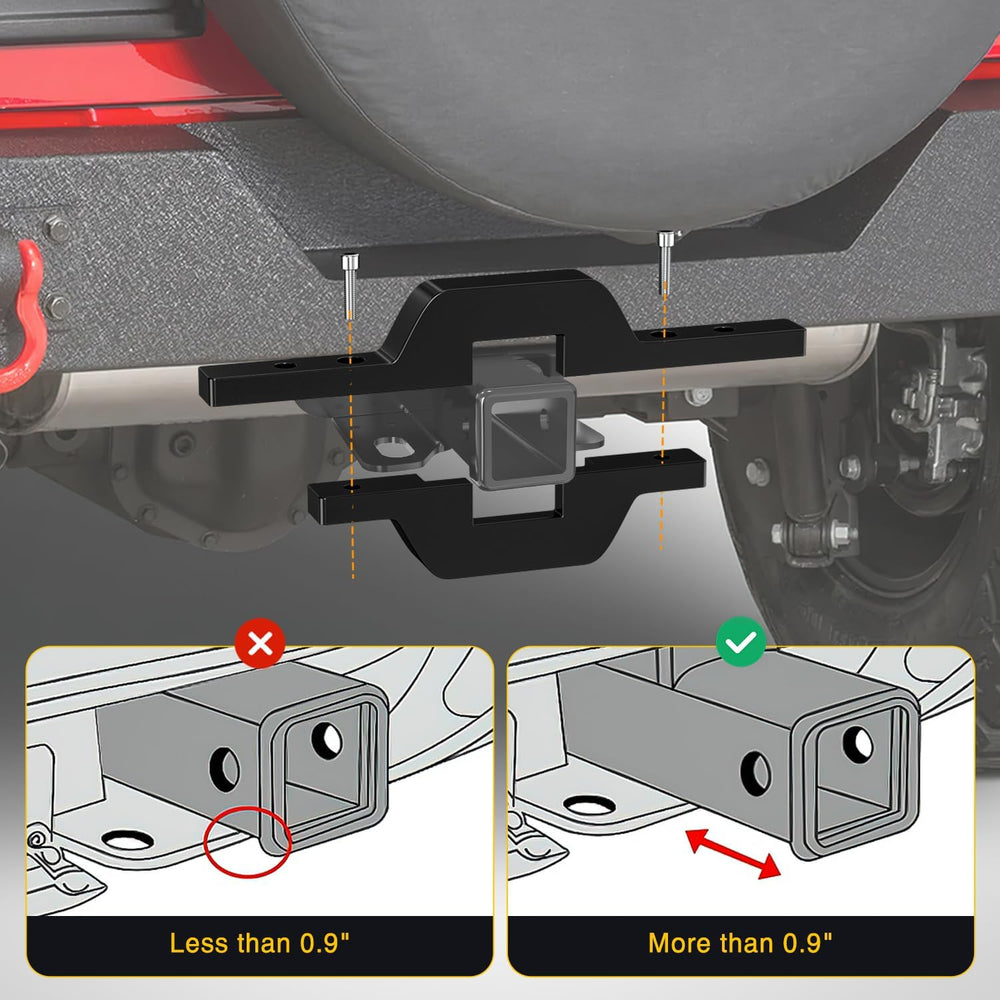 Less than 0.9"

More than 0.9"