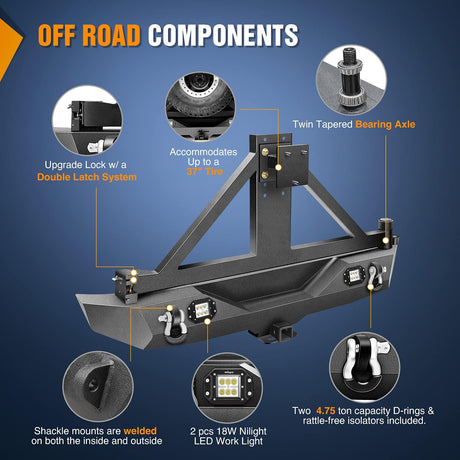 OFF ROAD COMPONENTS

Upgrade Lock w/ a Double Latch System

Accommodates Up to a 37" Tire

Twin Tapered Bearing Axle

Shackle mounts are welded on both the inside and outside

2 pcs 18W Nilight LED Work Light

Two 4.75 ton capacity D-rings & rattle-free isolators included.