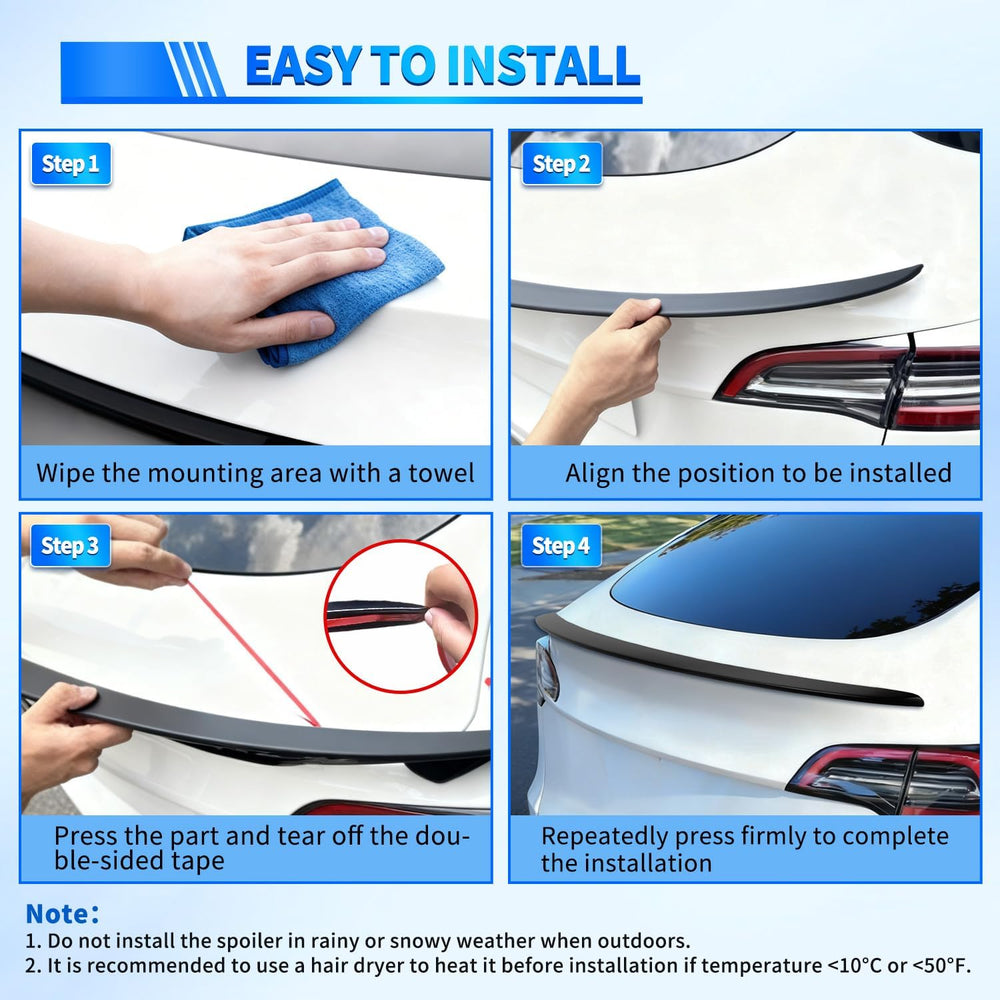 EASY TO INSTALL

Step 1

Wipe the mounting area with a towel

Step 2

Align the position to be installed

Step 3

Press the part and tear off the double-sided tape

Step 4

Repeatedly press firmly to complete the installation

Note:
1. Do not install the spoiler in rainy or snowy weather when outdoors.
2. It is recommended to use a hair dryer to heat it before installation if temperature <10°C or <50°F.