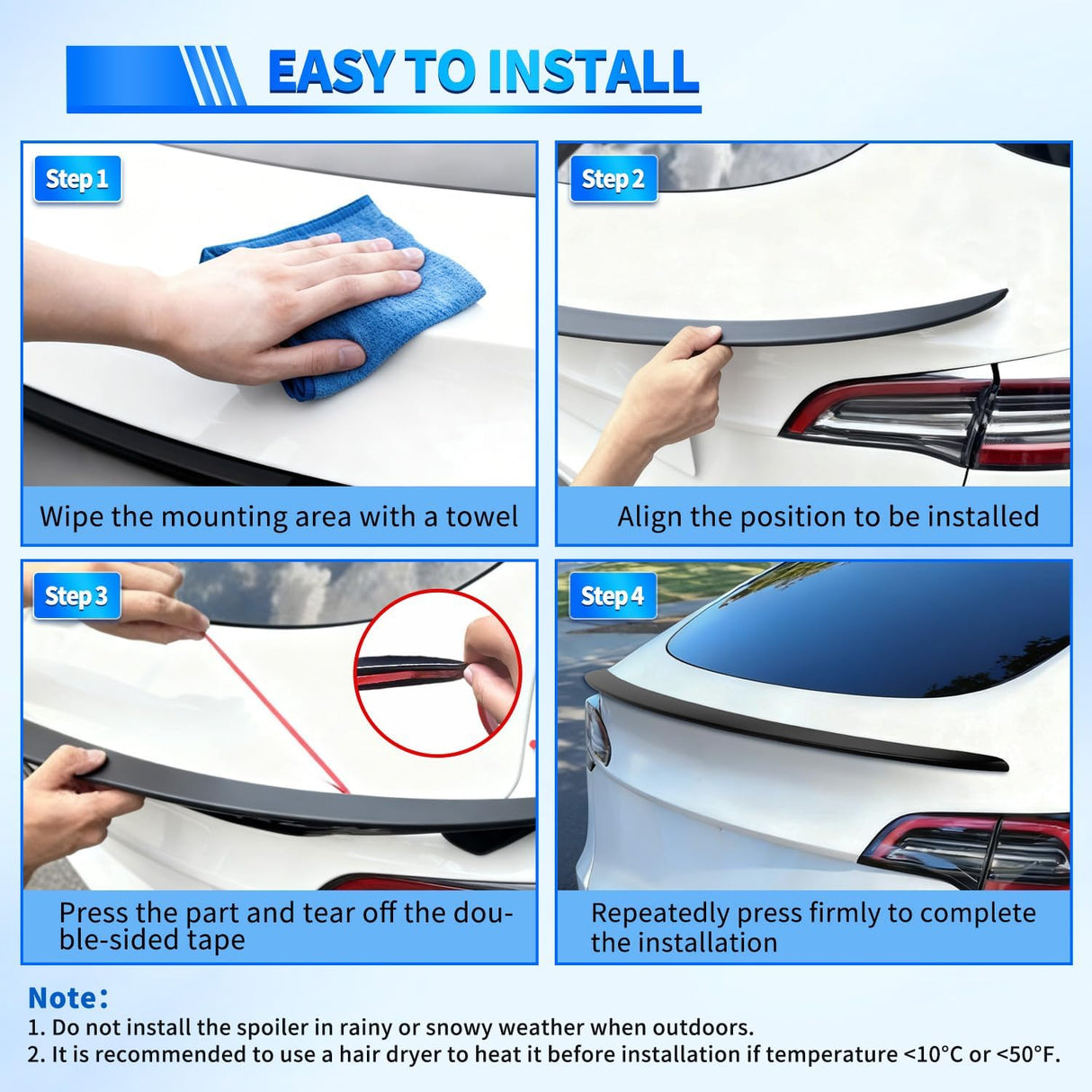 EASY TO INSTALL

Step 1

Wipe the mounting area with a towel

Step 2

Align the position to be installed

Step 3

Press the part and tear off the double-sided tape

Step 4

Repeatedly press firmly to complete the installation

Note:
1. Do not install the spoiler in rainy or snowy weather when outdoors.
2. It is recommended to use a hair dryer to heat it before installation if temperature <10°C or <50°F.