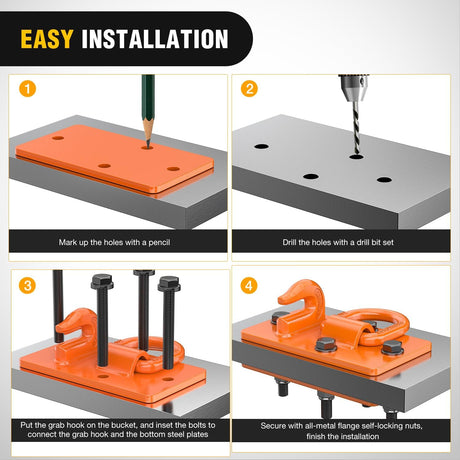 EASY INSTALLATION

1

Mark up the holes with a pencil

2

Drill the holes with a drill bit set

3

Put the grab hook on the bucket, and inset the bolts to connect the grab hook and the bottom steel plates

4

Secure with all-metal flange self-locking nuts, finish the installation