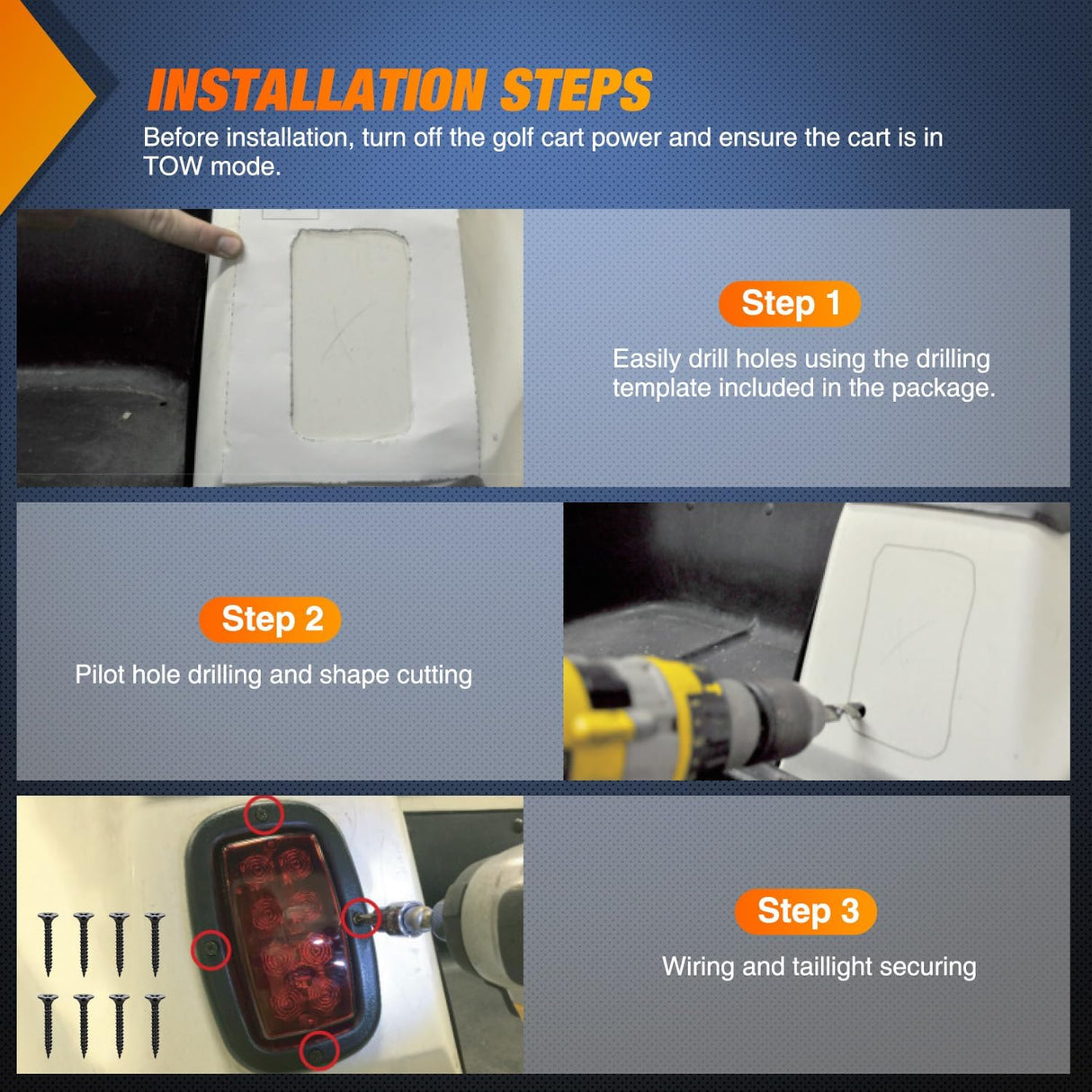 INSTALLATION STEPS

Before installation, turn off the golf cart power and ensure the cart is in TOW mode.

Step 1

Easily drill holes using the drilling template included in the package.

Step 2

Pilot hole drilling and shape cutting

Step 3

Wiring and taillight securing