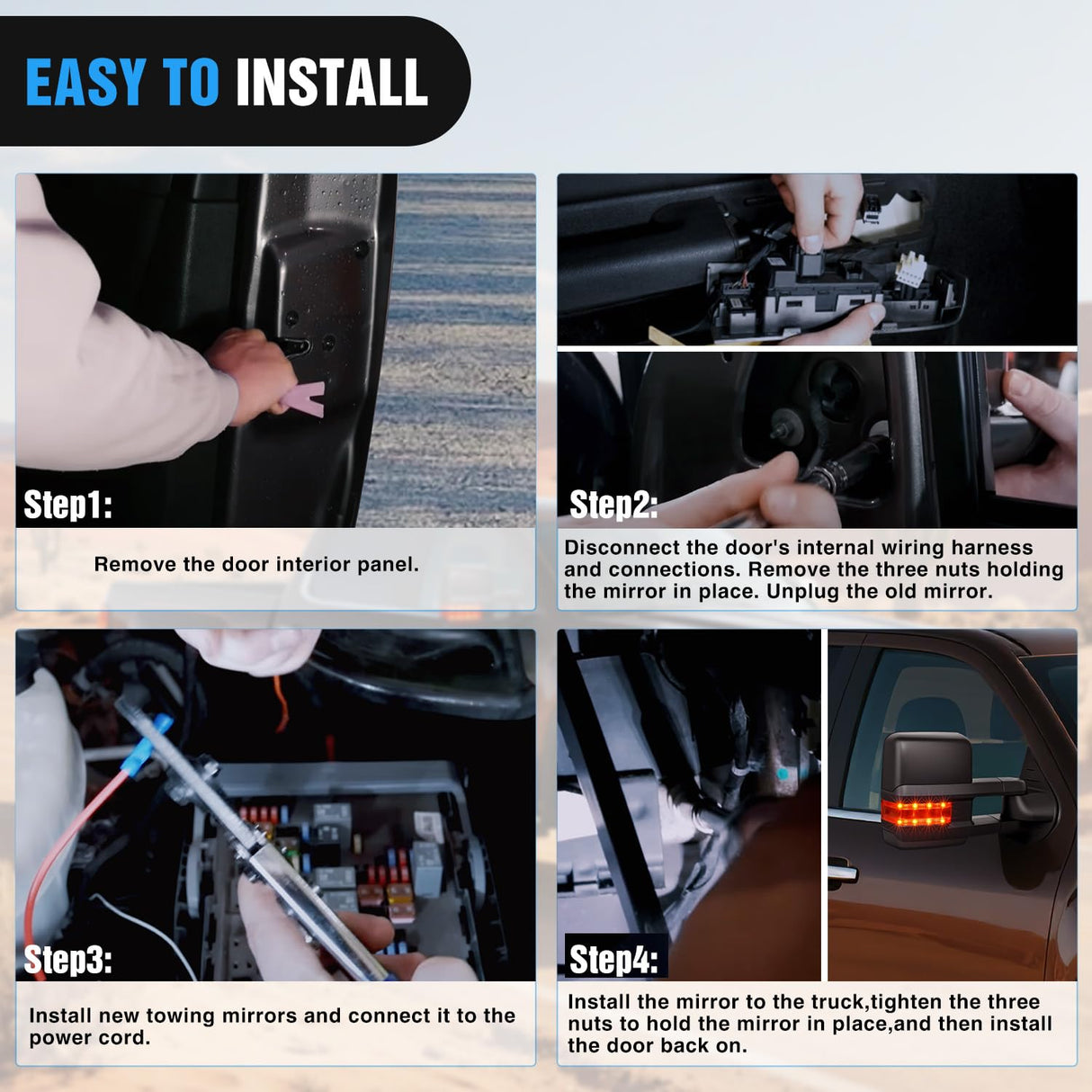 EASY TO INSTALL

Step1:

Remove the door interior panel.

Step2:

Disconnect the door's internal wiring harness and connections. Remove the three nuts holding the mirror in place. Unplug the old mirror.

Step3:

Install new towing mirrors and connect it to the power cord.

Step4:

Install the mirror to the truck,tighten the three nuts to hold the mirror in place,and then install the door back on.