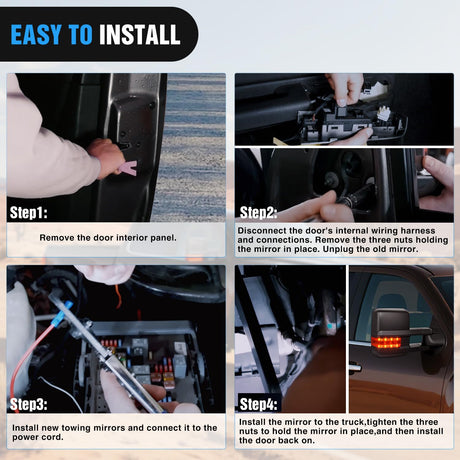 EASY TO INSTALL

Step1:

Remove the door interior panel.

Step2:

Disconnect the door's internal wiring harness and connections. Remove the three nuts holding the mirror in place. Unplug the old mirror.

Step3:

Install new towing mirrors and connect it to the power cord.

Step4:

Install the mirror to the truck,tighten the three nuts to hold the mirror in place,and then install the door back on.