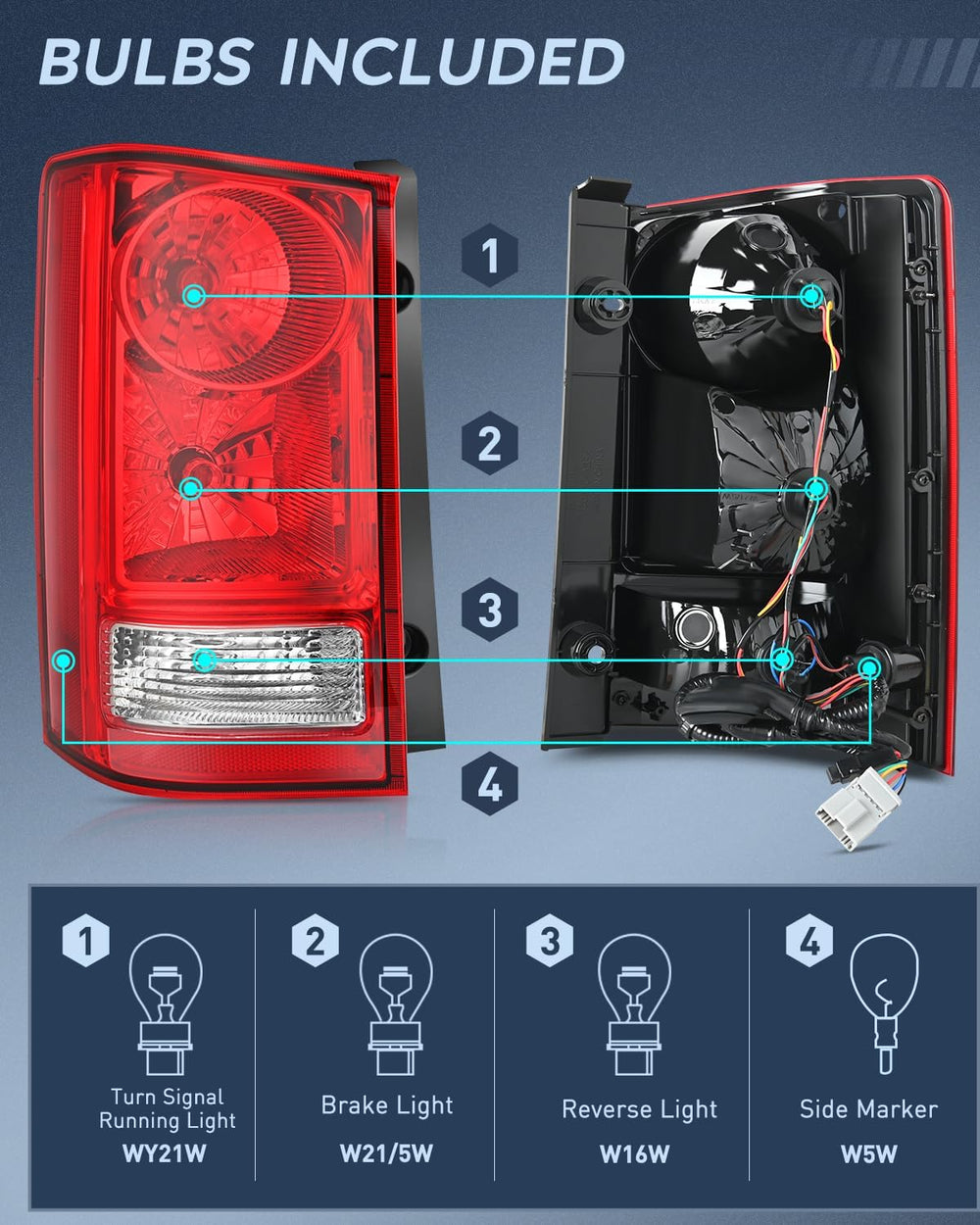 BULBS INCLUDED

1

2

3

4

1
Turn Signal
Running Light
WY21W

2
Brake Light
W21/5W

3
Reverse Light
W16W

4
Side Marker
W5W