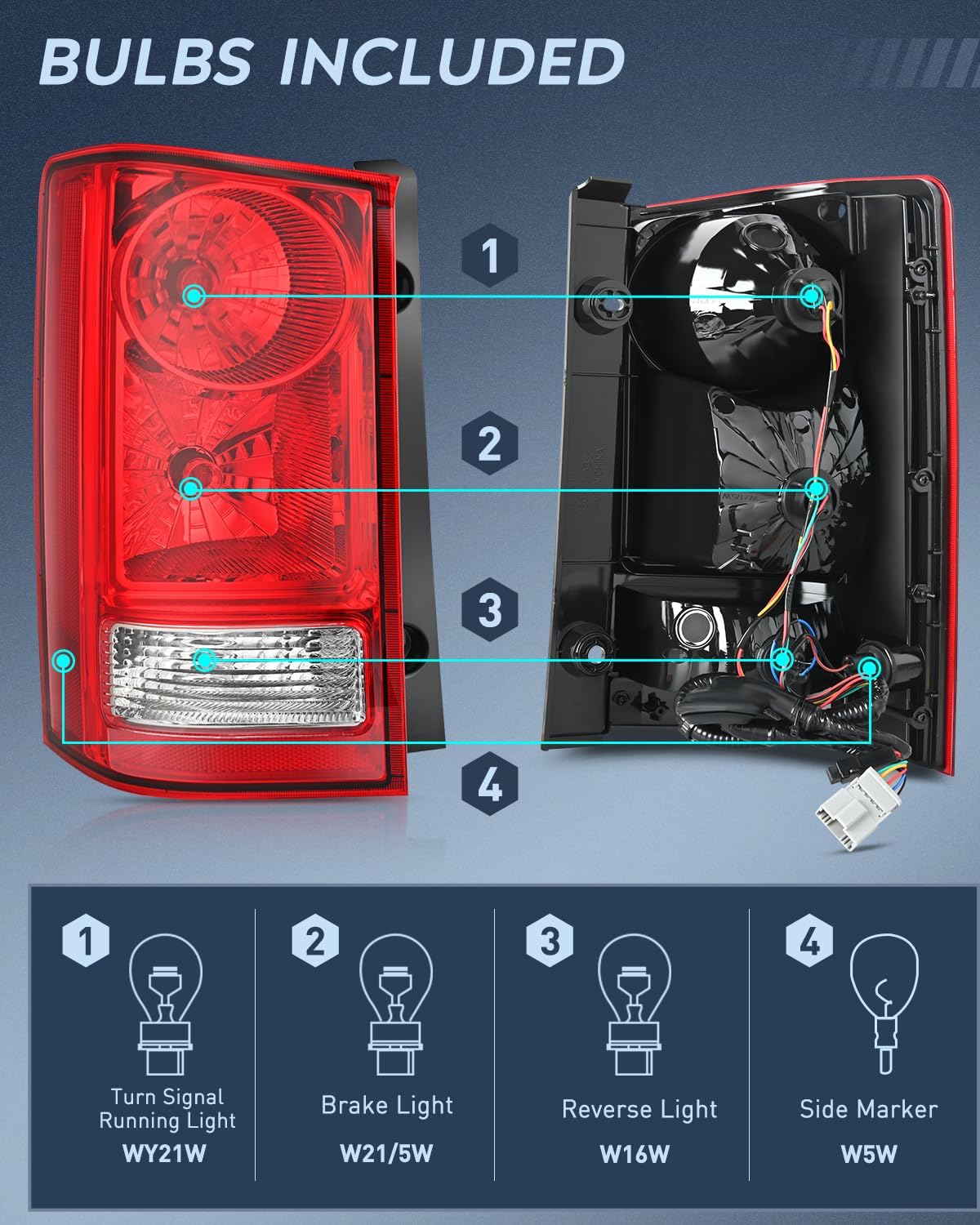 BULBS INCLUDED

1

2

3

4

1
Turn Signal Running Light
WY21W

2
Brake Light
W21/5W

3
Reverse Light
W16W

4
Side Marker
W5W