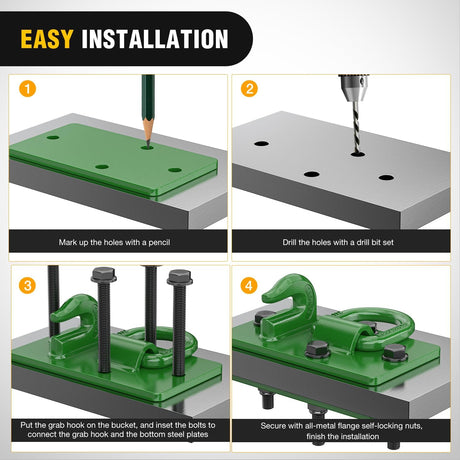 EASY INSTALLATION

1

Mark up the holes with a pencil

2

Drill the holes with a drill bit set

3

Put the grab hook on the bucket, and inset the bolts to connect the grab hook and the bottom steel plates

4

Secure with all-metal flange self-locking nuts, finish the installation