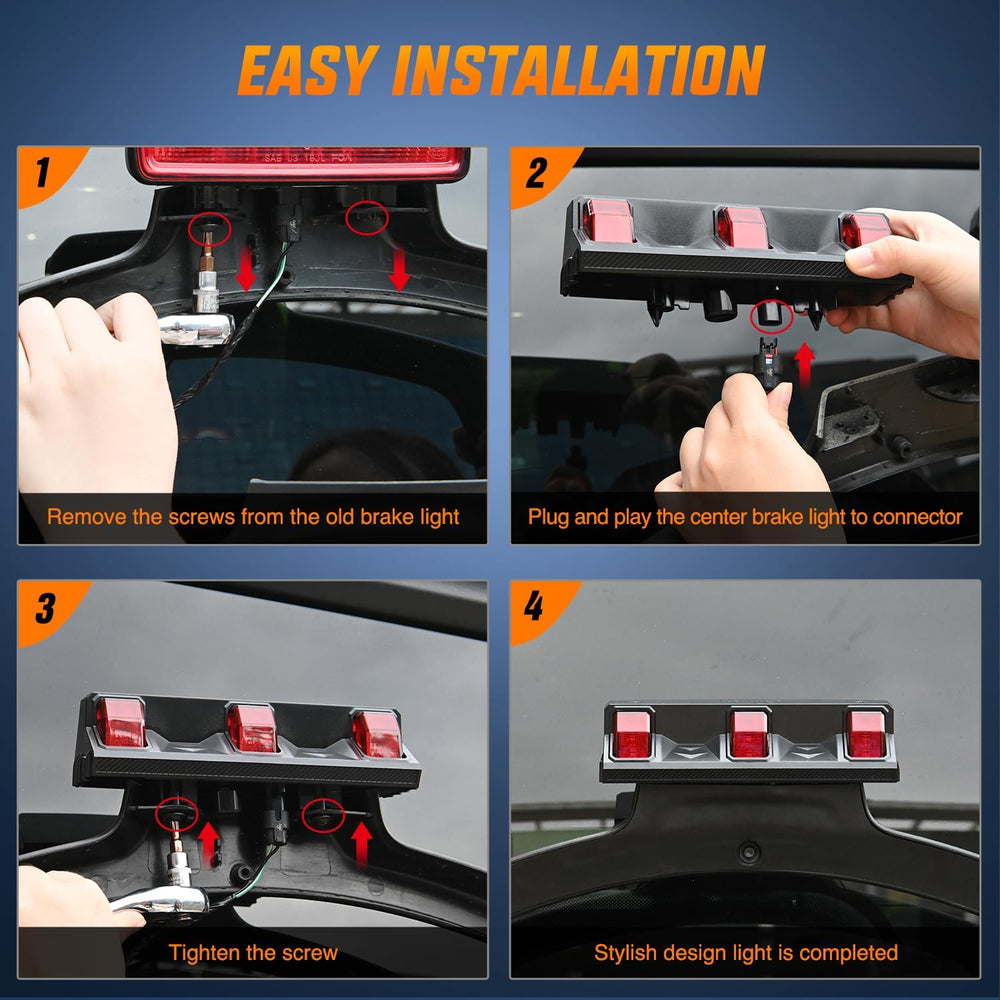 EASY INSTALLATION

1

Remove the screws from the old brake light

2

Plug and play the center brake light to connector

3

Tighten the screw

4

Stylish design light is completed