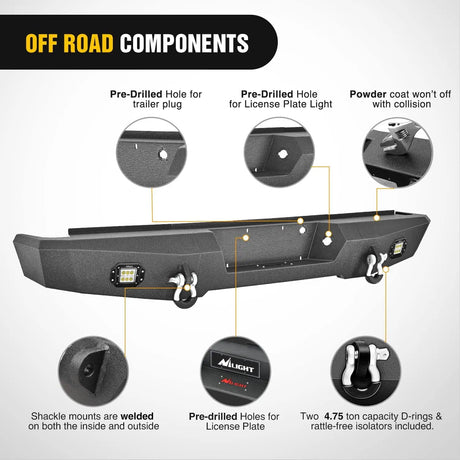 OFF ROAD COMPONENTS

Pre-Drilled Hole for trailer plug

Pre-Drilled Hole for License Plate Light

Powder coat won't off with collision

NILIGHT

NILIGHT

Shackle mounts are welded on both the inside and outside

Pre-drilled Holes for License Plate

Two 4.75 ton capacity D-rings & rattle-free isolators included.