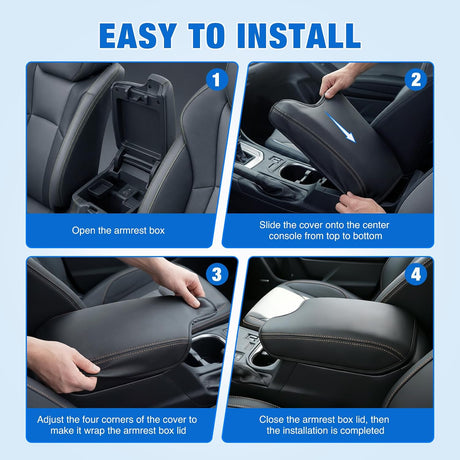 EASY TO INSTALL

1

Open the armrest box

2

Slide the cover onto the center console from top to bottom

3

Adjust the four corners of the cover to make it wrap the armrest box lid

4

Close the armrest box lid, then the installation is completed