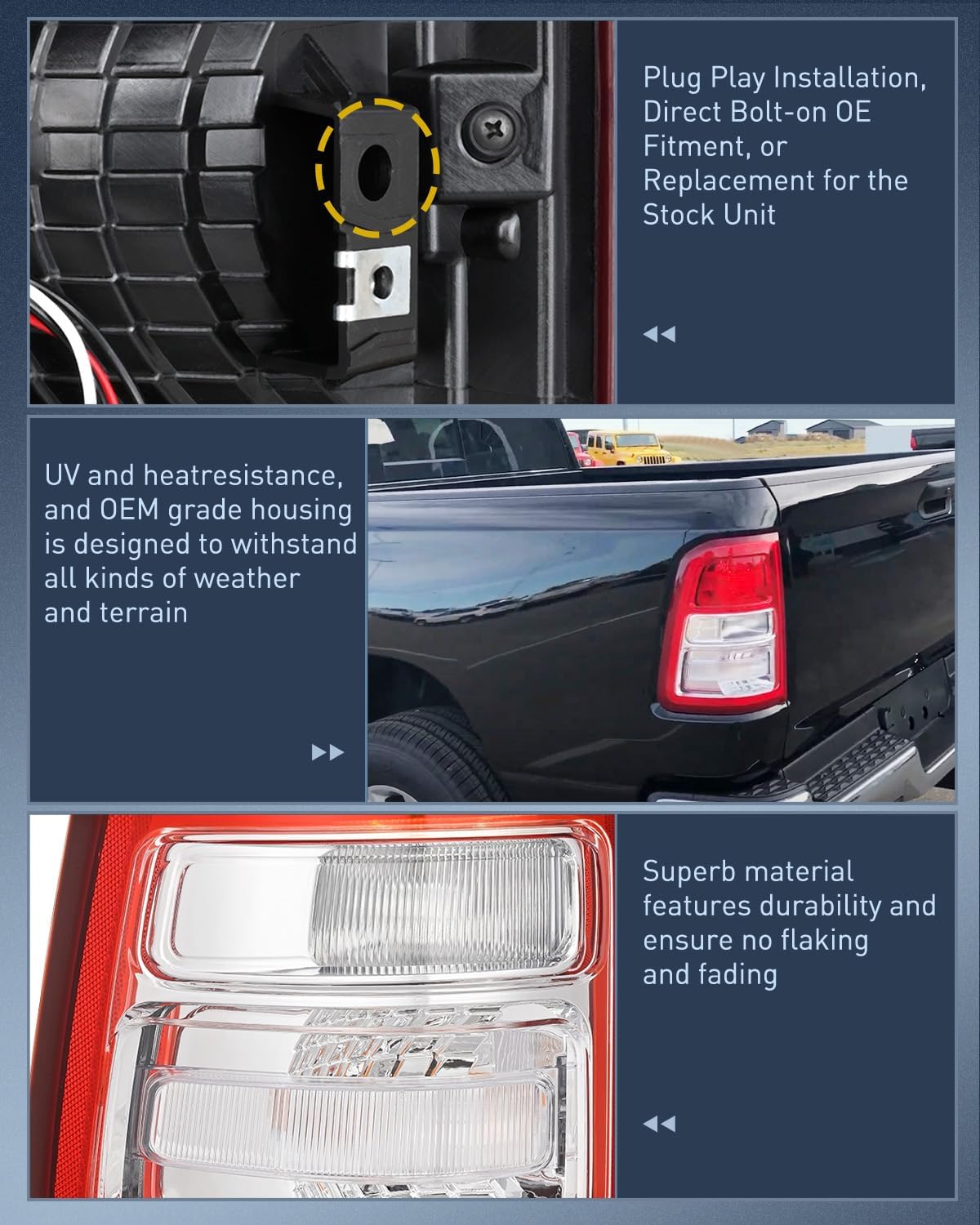 Plug Play Installation, Direct Bolt-on OE Fitment, or Replacement for the Stock Unit

UV and heatresistance, and OEM grade housing is designed to withstand all kinds of weather and terrain

Superb material features durability and ensure no flaking and fading