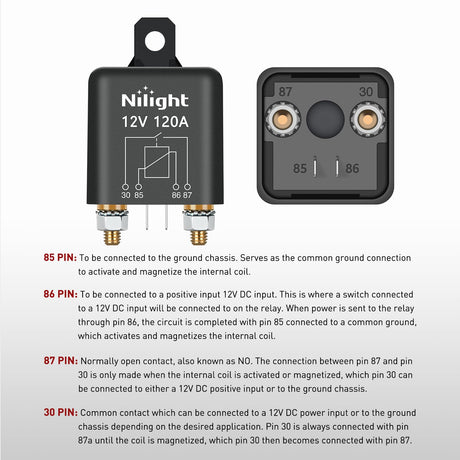 Nilight
12V 120A
30 85 86 87

87
30
85
86

85 PIN: To be connected to the ground chassis. Serves as the common ground connection to activate and magnetize the internal coil.

86 PIN: To be connected to a positive input 12V DC input. This is where a switch connected to a 12V DC input will be connected to on the relay. When power is sent to the relay through pin 86, the circuit is completed with pin 85 connected to a common ground, which activates and magnetizes the internal coil.

87 PIN: Normally open contact, also known as NO. The connection between pin 87 and pin 30 is only made when the internal coil is activated or magnetized, which pin 30 can be connected to either a 12V DC positive input or to the ground chassis.

30 PIN: Common contact which can be connected to a 12V DC power input or to the ground chassis depending on the desired application. Pin 30 is always connected with pin 87a until the coil is magnetized, which pin 30 then becomes connected with pin 87.