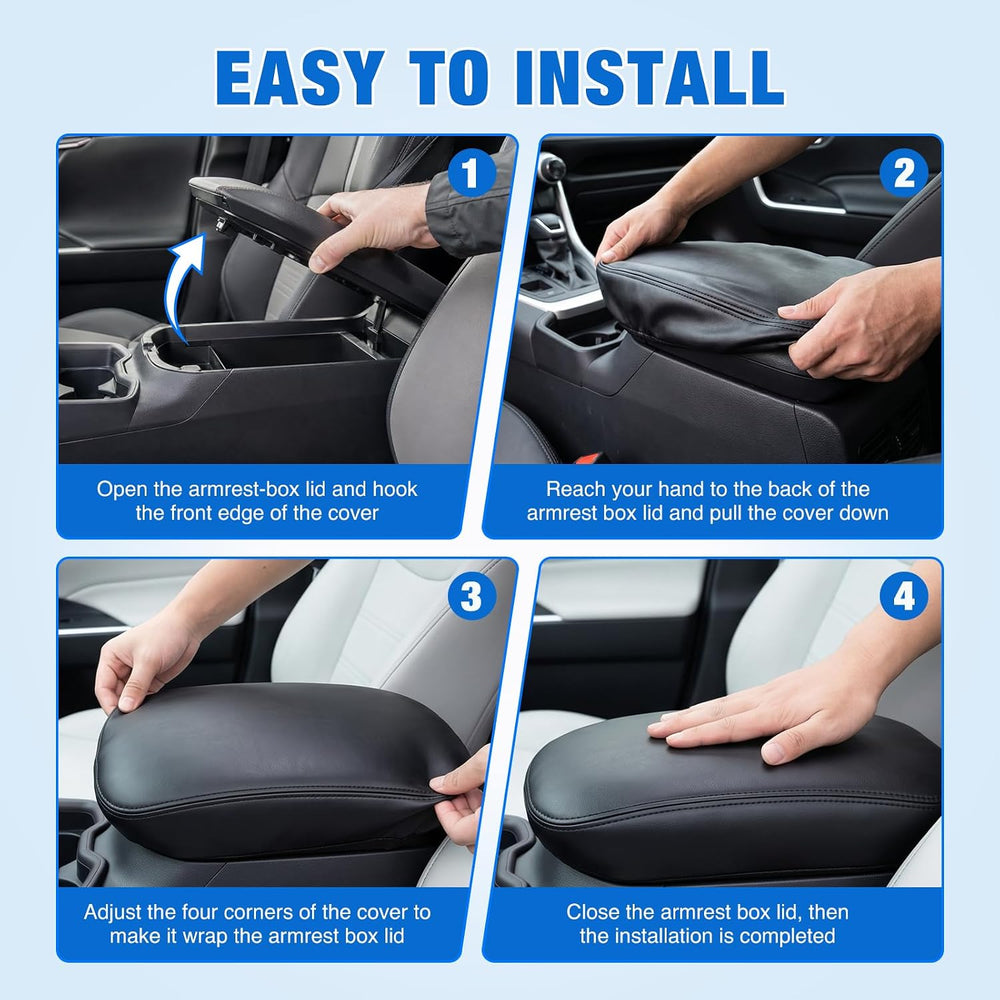 EASY TO INSTALL

1

Open the armrest-box lid and hook the front edge of the cover

2

Reach your hand to the back of the armrest box lid and pull the cover down

3

Adjust the four corners of the cover to make it wrap the armrest box lid

4

Close the armrest box lid, then the installation is completed