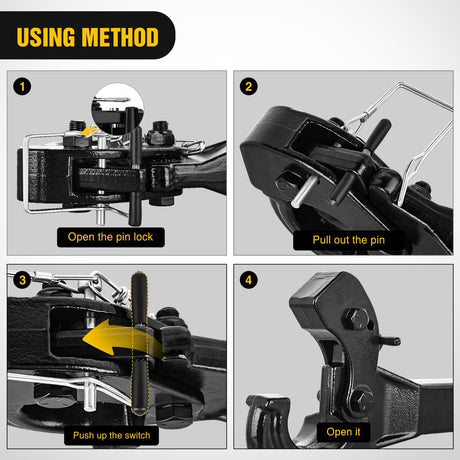 USING METHOD

1
Open the pin lock

2
Pull out the pin

3
Push up the switch

4
Open it