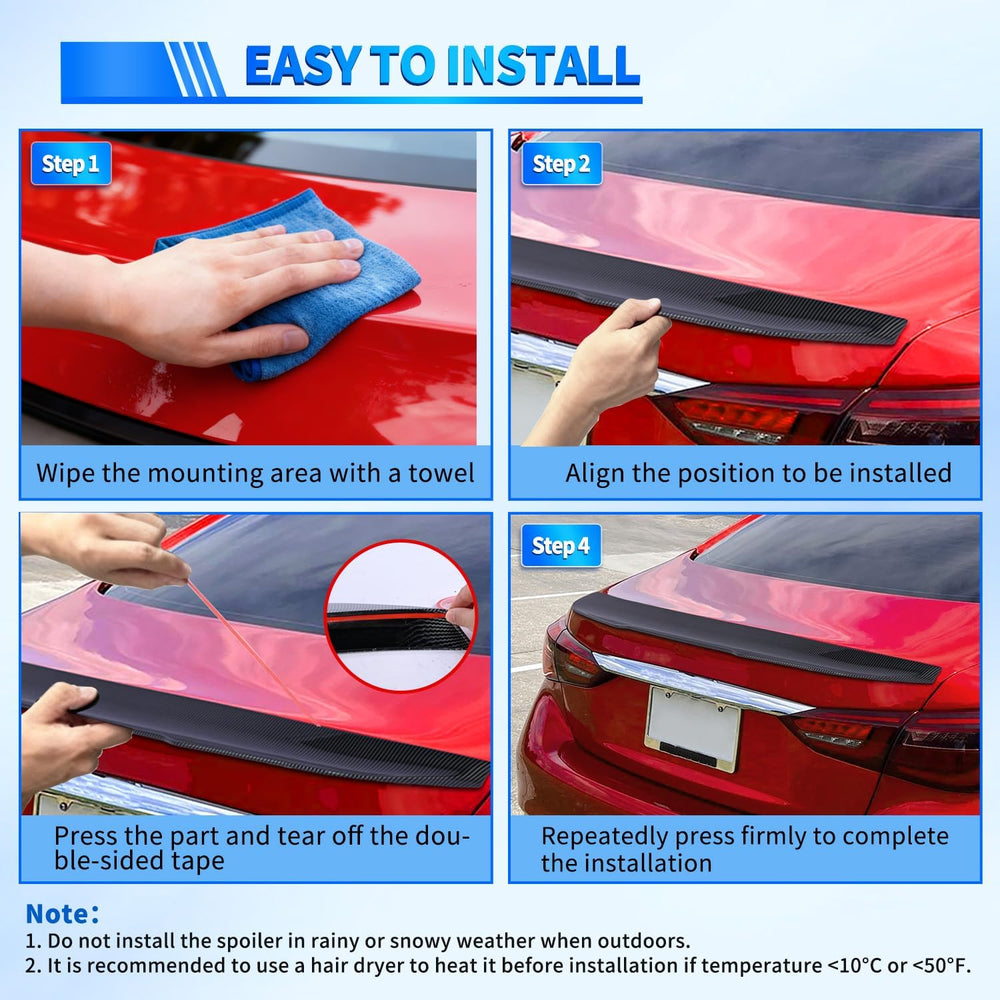 EASY TO INSTALL

Step 1

Wipe the mounting area with a towel

Step 2

Align the position to be installed

Press the part and tear off the double-sided tape

Step 4

Repeatedly press firmly to complete the installation

Note:
1. Do not install the spoiler in rainy or snowy weather when outdoors.
2. It is recommended to use a hair dryer to heat it before installation if temperature <10°C or <50°F.