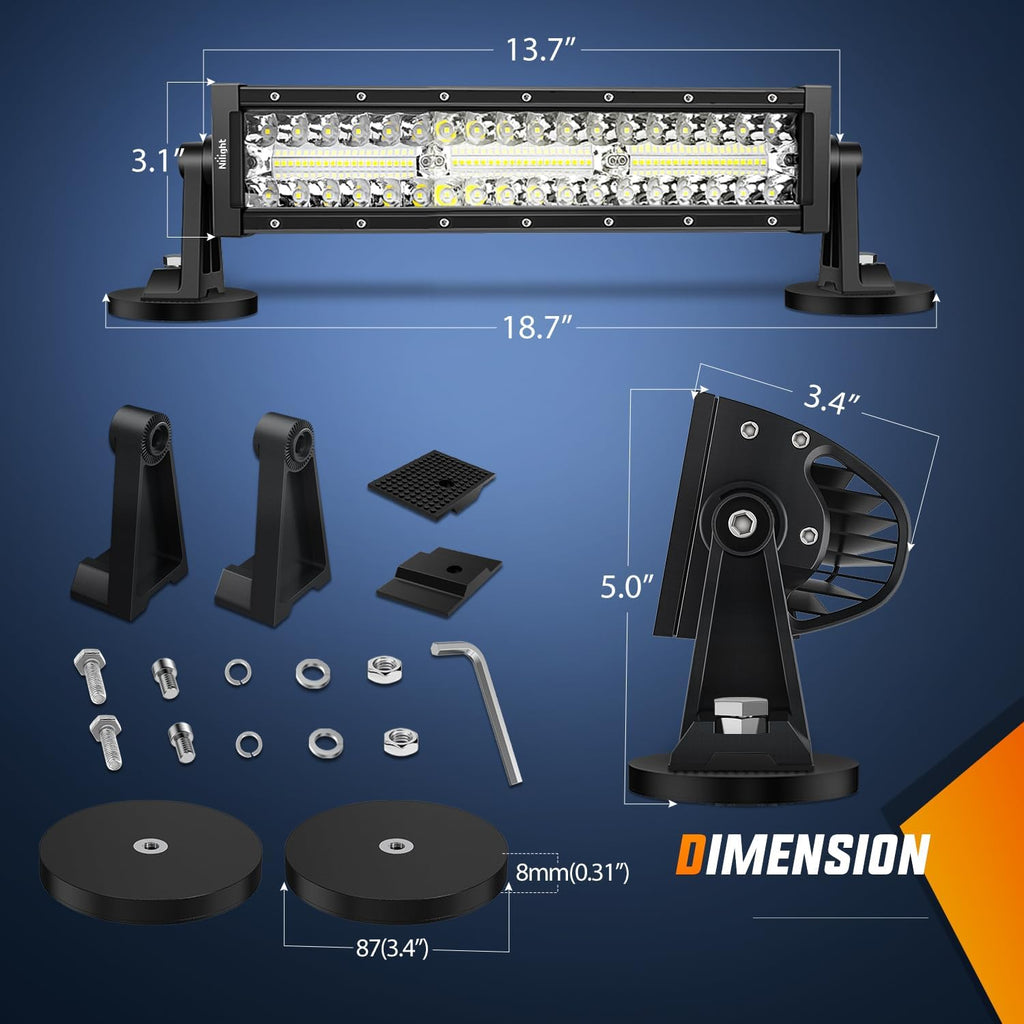 13.7″

3.1″

Nilight

18.7″

3.4″

5.0″

8mm(0.31″)

87(3.4″)

DIMENSION