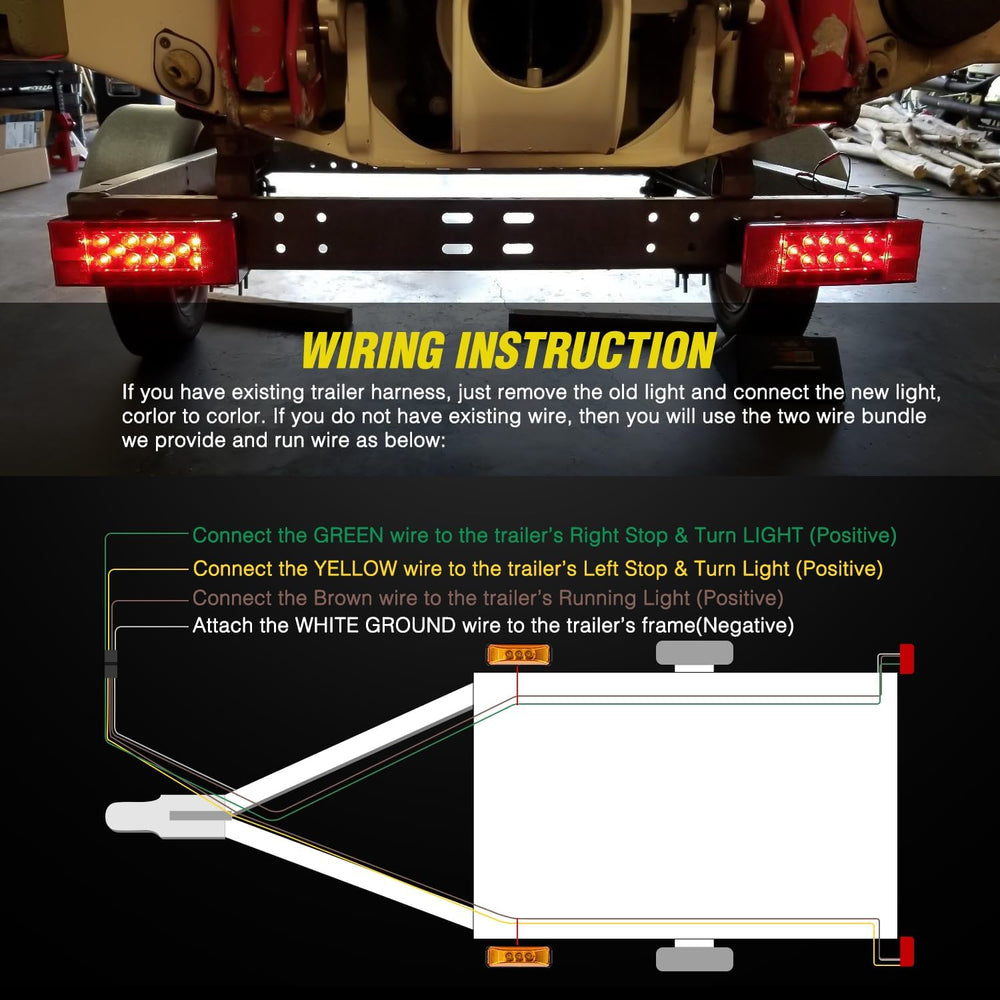 WIRING INSTRUCTION

If you have existing trailer harness, just remove the old light and connect the new light, corlor to corlor. If you do not have existing wire, then you will use the two wire bundle we provide and run wire as below:

Connect the GREEN wire to the trailer's Right Stop & Turn LIGHT (Positive)
Connect the YELLOW wire to the trailer's Left Stop & Turn Light (Positive)
Connect the Brown wire to the trailer's Running Light (Positive)
Attach the WHITE GROUND wire to the trailer's frame(Negative)