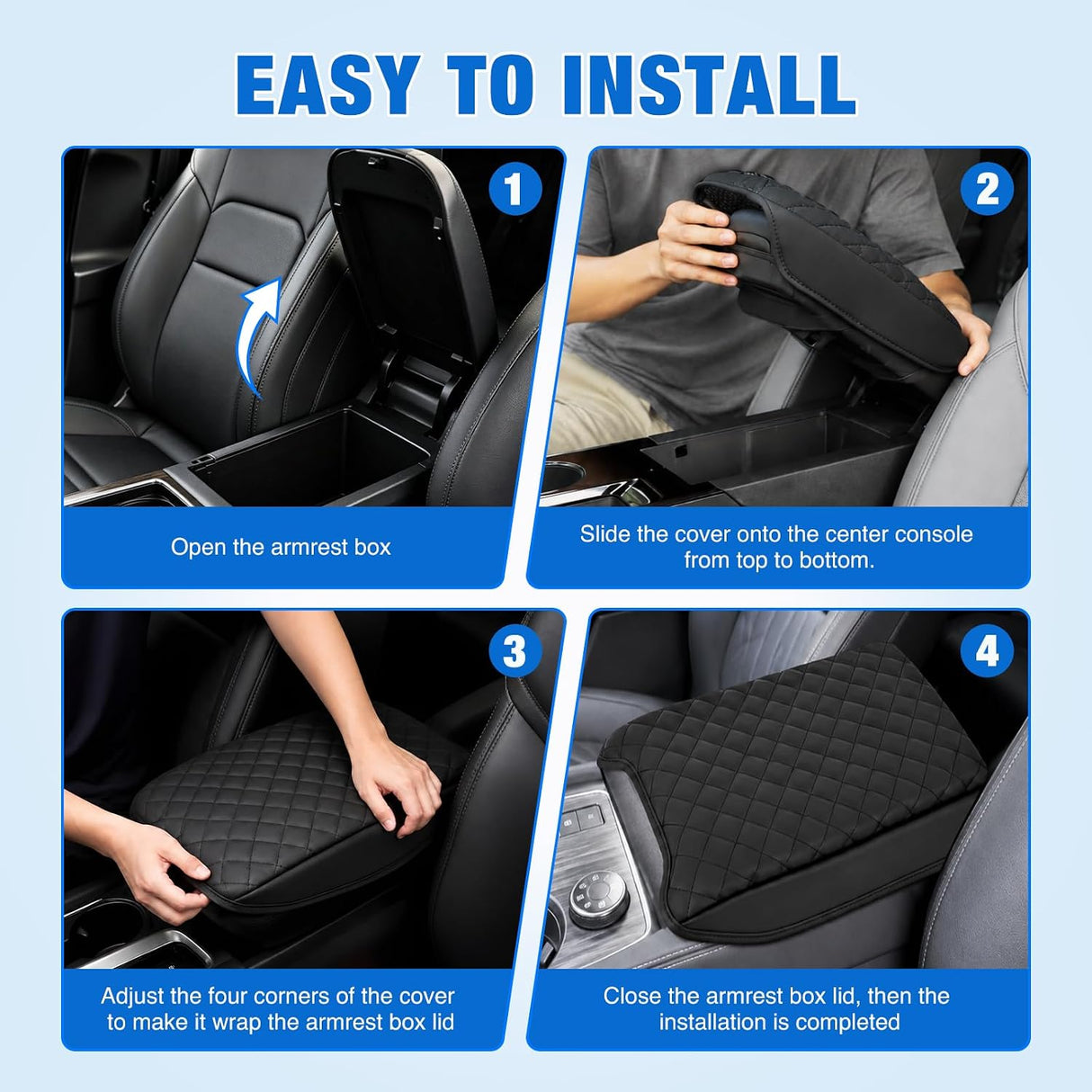 EASY TO INSTALL

1

Open the armrest box

2

Slide the cover onto the center console from top to bottom.

3

Adjust the four corners of the cover to make it wrap the armrest box lid

4

Close the armrest box lid, then the installation is completed