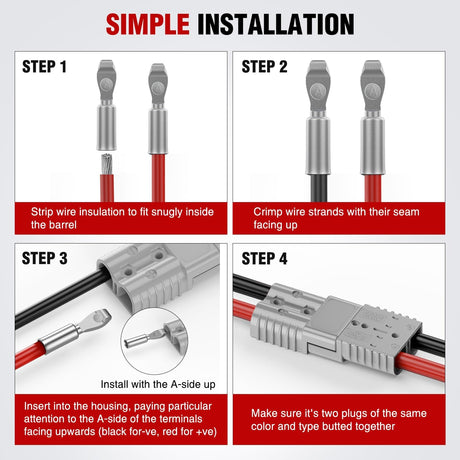 SIMPLE INSTALLATION

STEP 1

Strip wire insulation to fit snugly inside the barrel

STEP 2

Crimp wire strands with their seam facing up

STEP 3

Install with the A-side up

Insert into the housing, paying particular attention to the A-side of the terminals facing upwards (black for-ve, red for +ve)

STEP 4

Make sure it's two plugs of the same color and type butted together