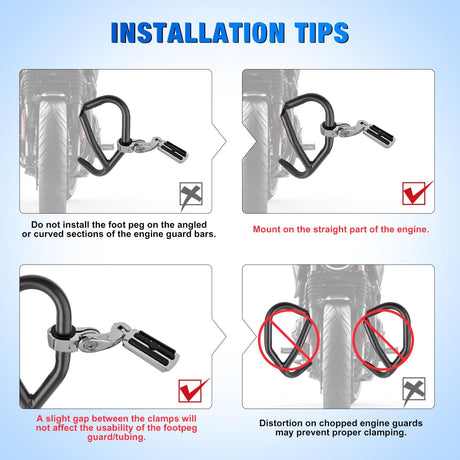 INSTALLATION TIPS

Do not install the foot peg on the angled or curved sections of the engine guard bars.

Mount on the straight part of the engine.

A slight gap between the clamps will not affect the usability of the footpeg guard/tubing.

Distortion on chopped engine guards may prevent proper clamping.