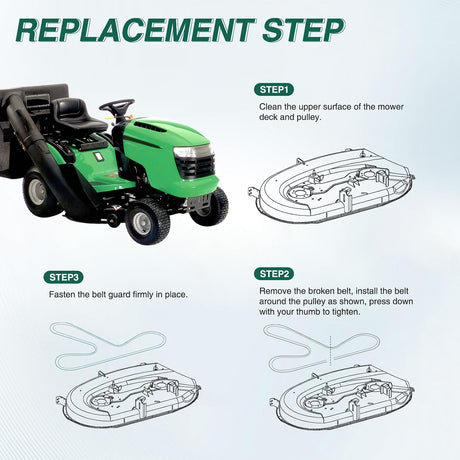 REPLACEMENT STEP

STEP1

Clean the upper surface of the mower deck and pulley.

STEP3

Fasten the belt guard firmly in place.

STEP2

Remove the broken belt, install the belt around the pulley as shown, press down with your thumb to tighten.